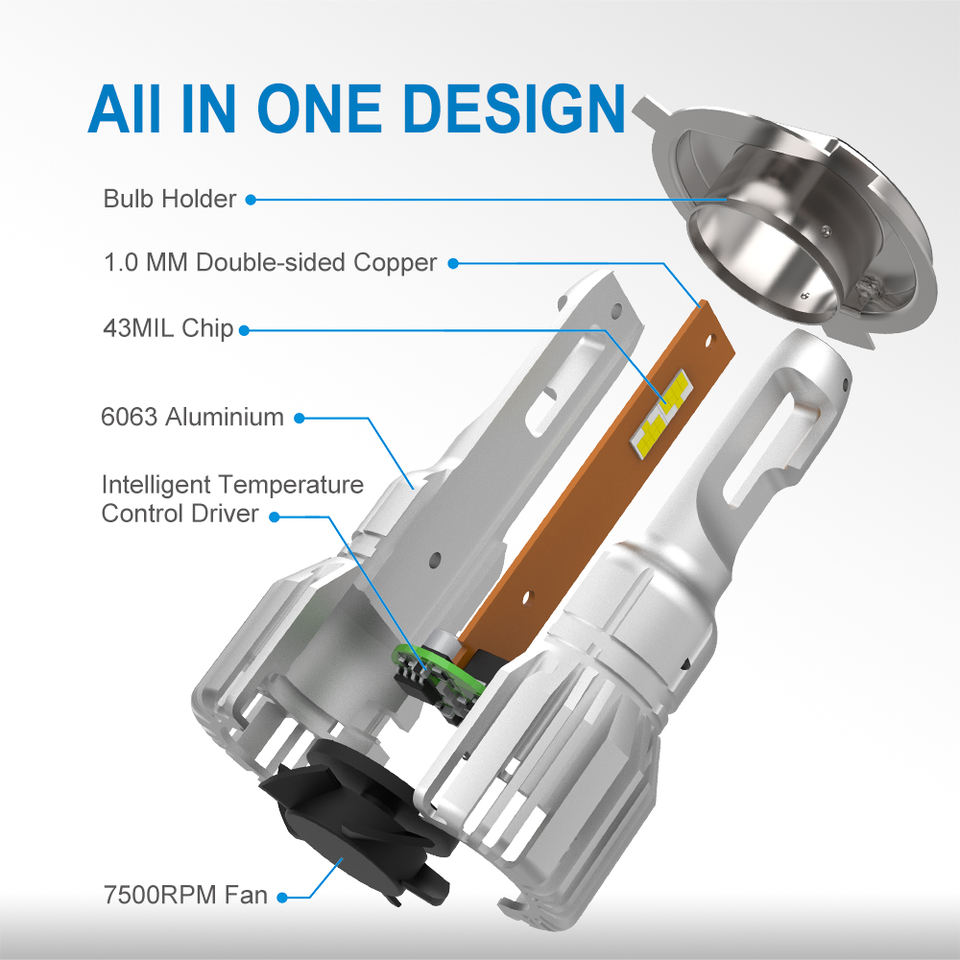 All IN ONE DESIGN

Bulb Holder

1.0 MM Double-sided Copper

43MIL Chip

6063 Aluminium

Intelligent Temperature Control Driver

7500RPM Fan