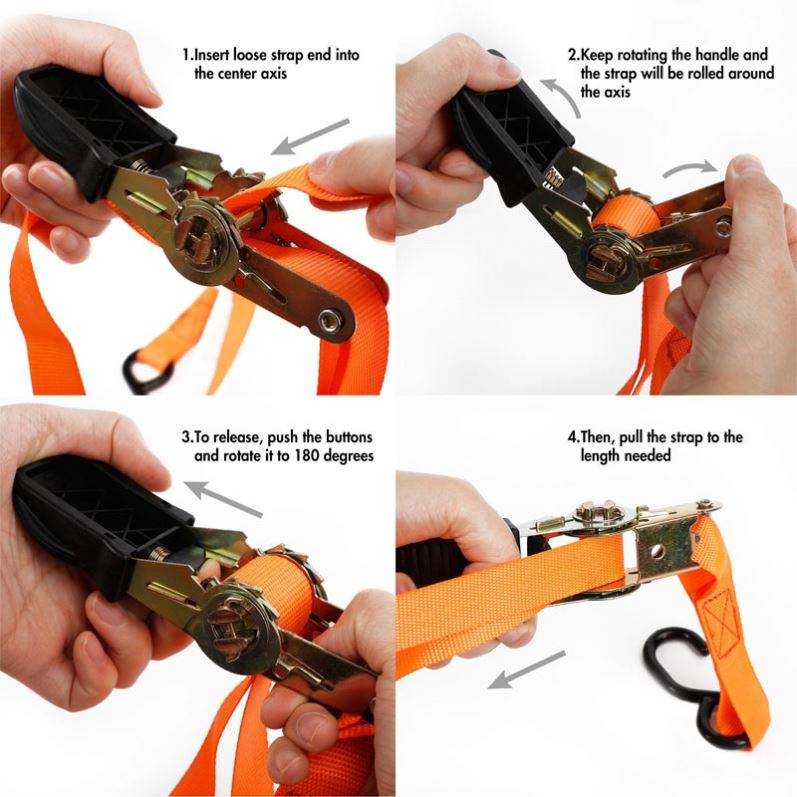 1.Insert loose strap end into the center axis

2.Keep rotating the handle and the strap will be rolled around the axis

3.To release, push the buttons and rotate it to 180 degrees

4.Then, pull the strap to the length needed