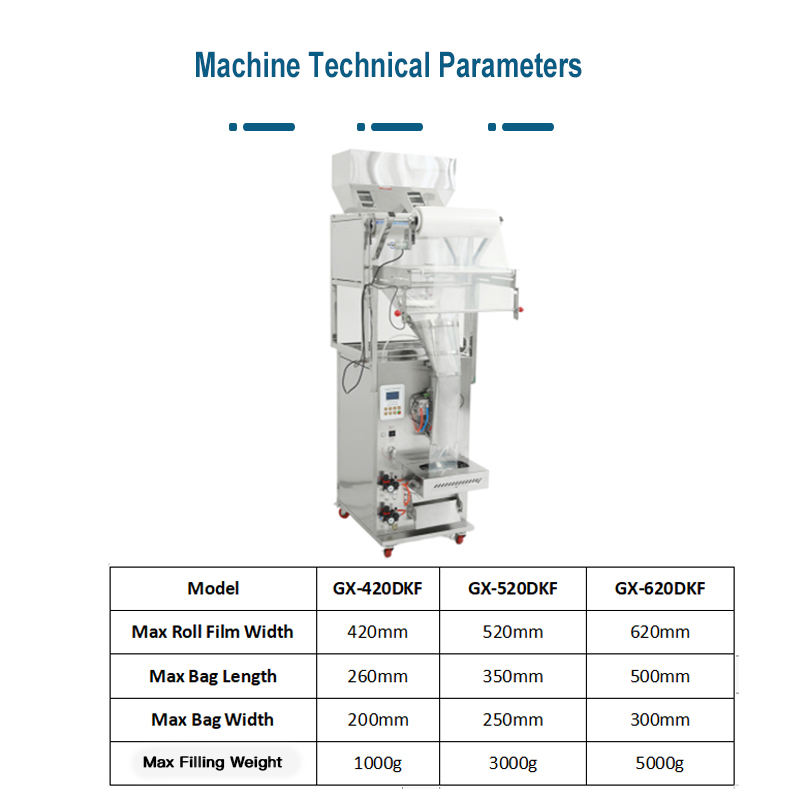 Machine Technical Parameters

| Model | GX-420DKF | GX-520DKF | GX-620DKF |
|---|---|---|---|
| Max Roll Film Width | 420mm | 520mm | 620mm |
| Max Bag Length | 260mm | 350mm | 500mm |
| Max Bag Width | 200mm | 250mm | 300mm |
| Max Filling Weight | 1000g | 3000g | 5000g |