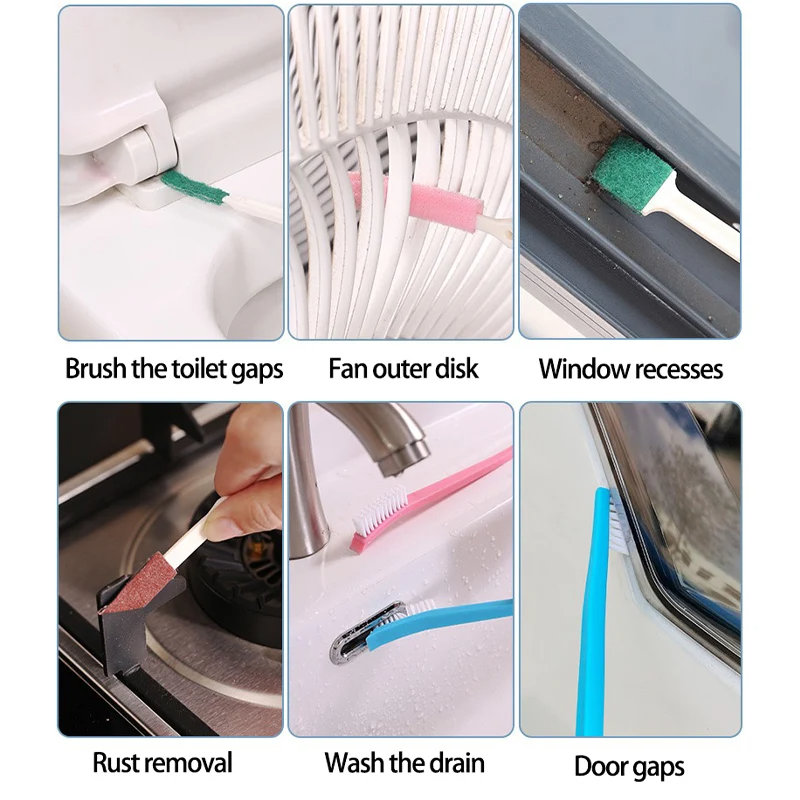 Brush the toilet gaps

Fan outer disk

Window recesses

Rust removal

Wash the drain

Door gaps