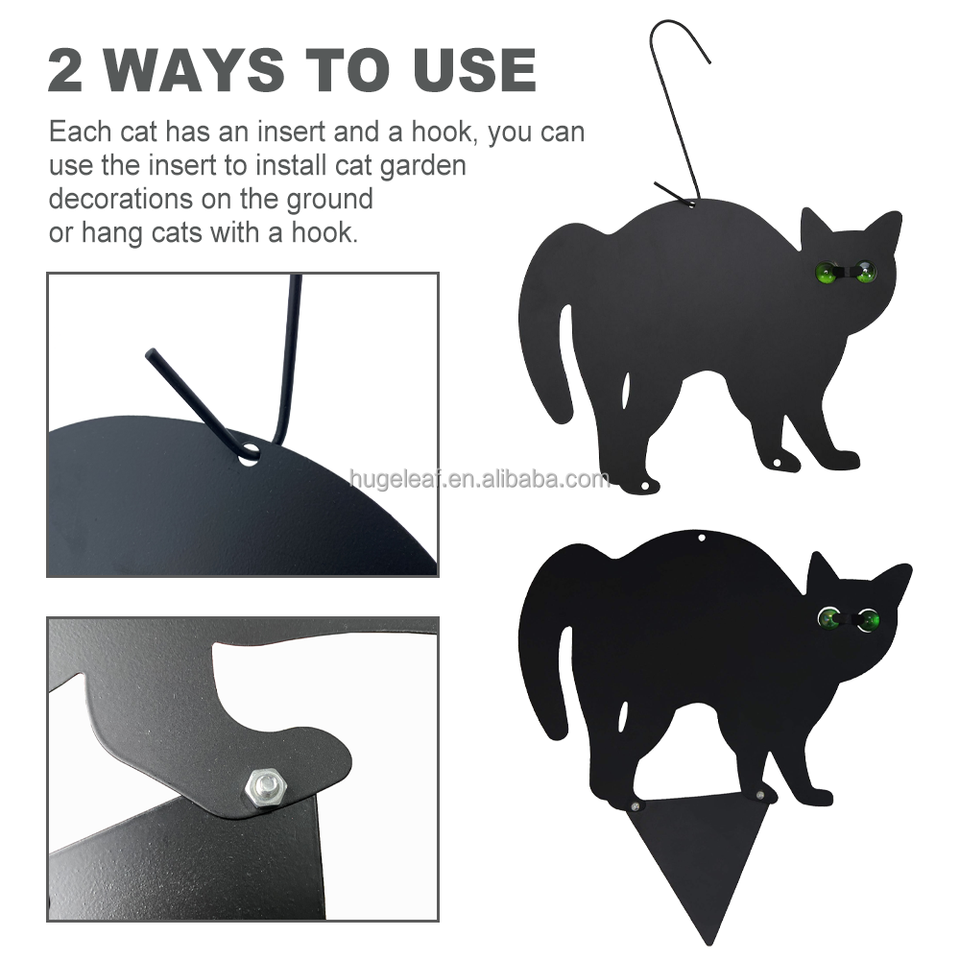 2 WAYS TO USE

Each cat has an insert and a hook, you can use the insert to install cat garden decorations on the ground or hang cats with a hook.

hugeleaf.en.alibaba.com