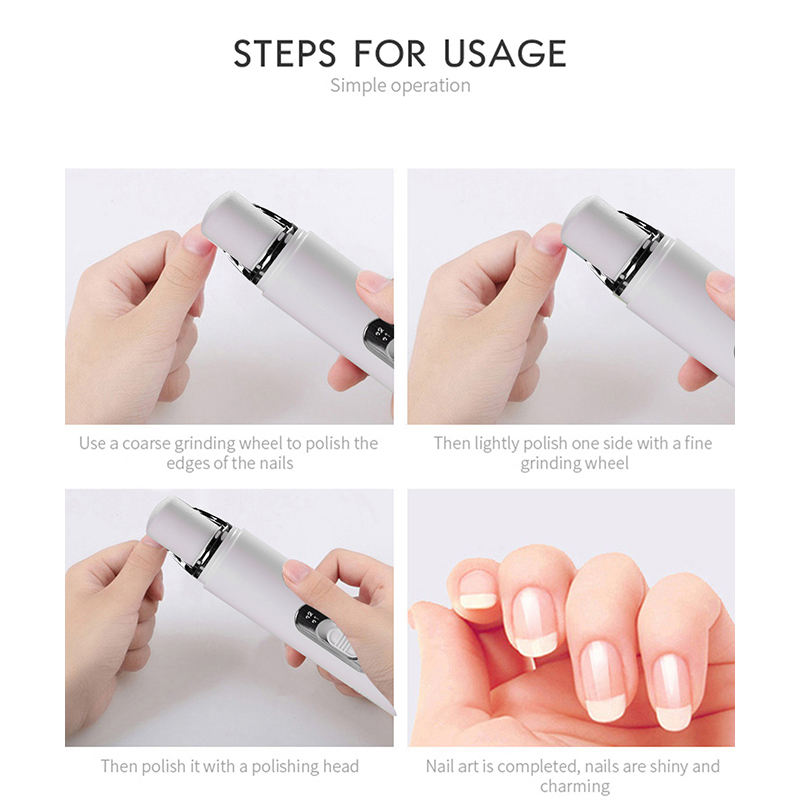 STEPS FOR USAGE
Simple operation

Use a coarse grinding wheel to polish the edges of the nails

Then lightly polish one side with a fine grinding wheel

Then polish it with a polishing head

Nail art is completed, nails are shiny and charming