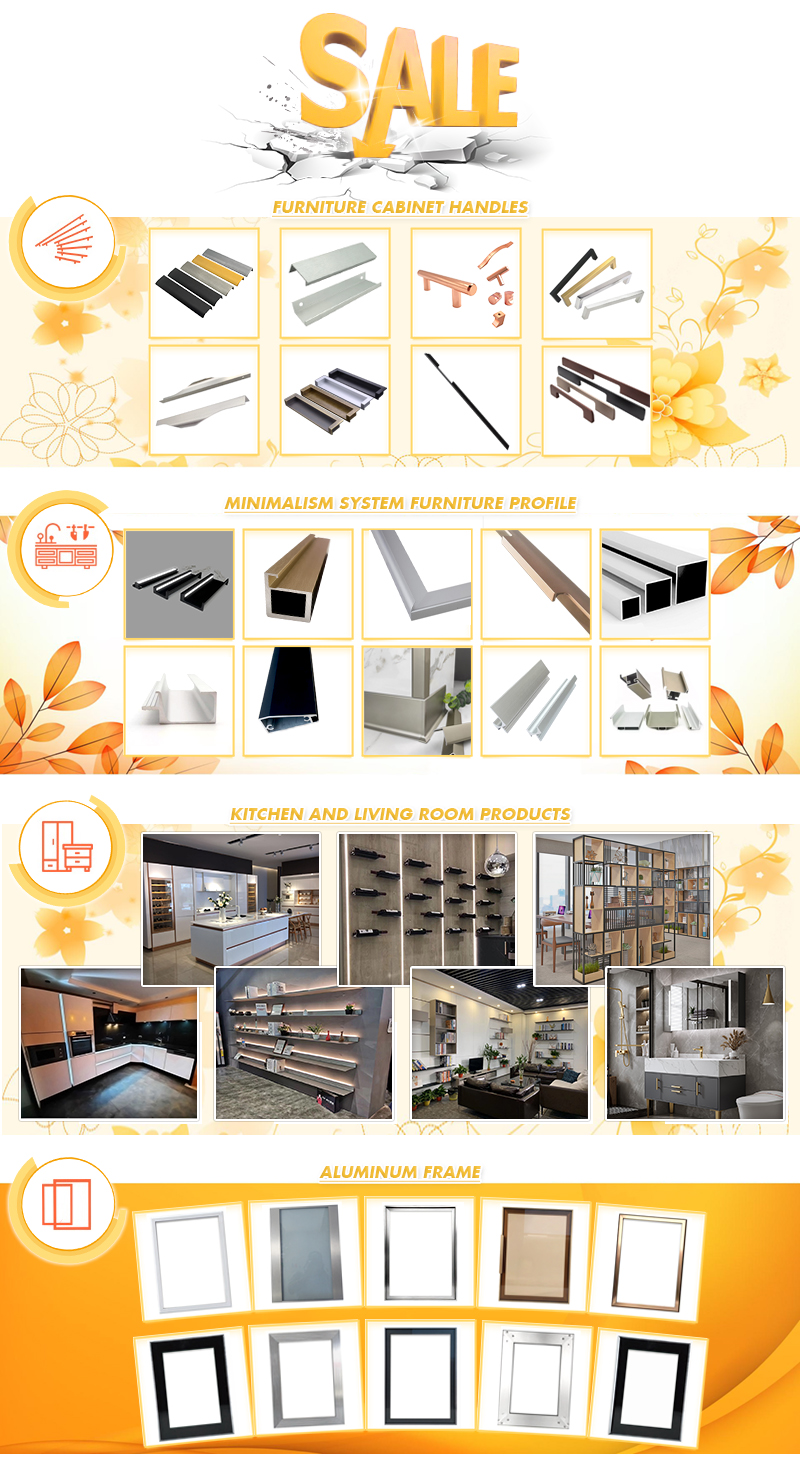 SALE

FURNITURE CABINET HANDLES

MINIMALISM SYSTEM FURNITURE PROFILE

KITCHEN AND LIVING ROOM PRODUCTS

ALUMINUM FRAME