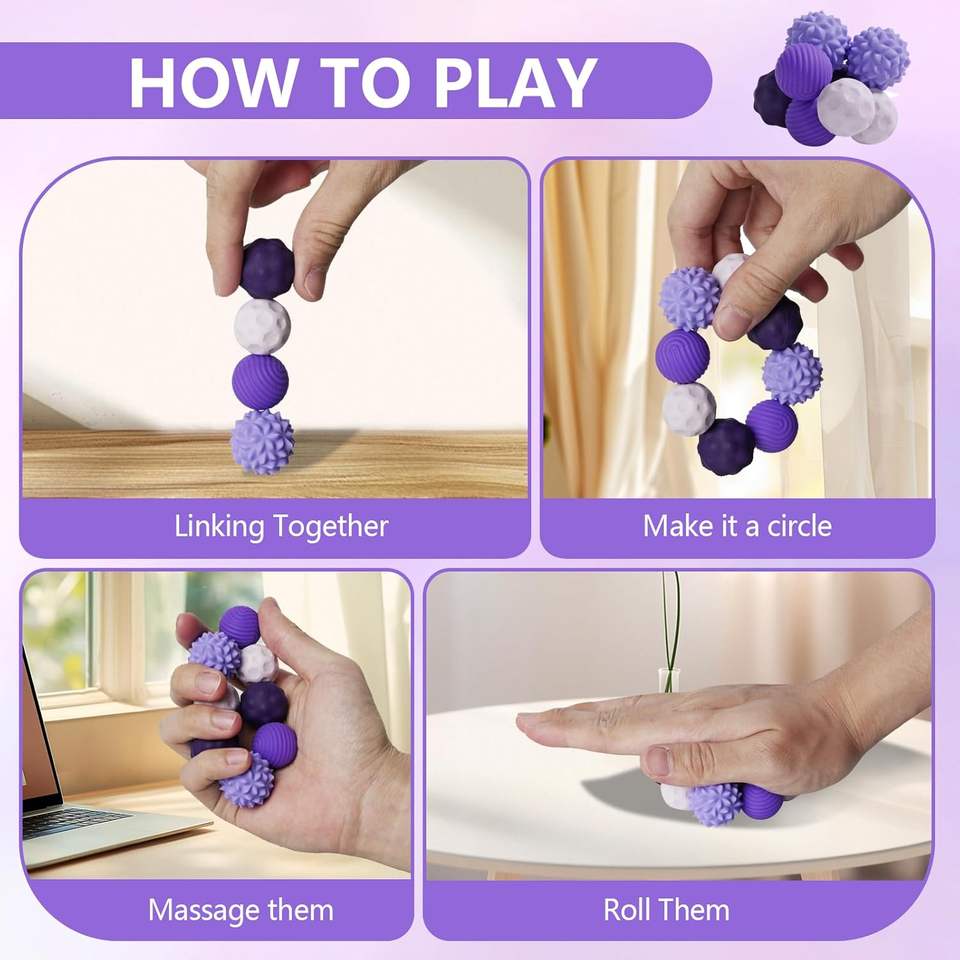 HOW TO PLAY

Linking Together

Make it a circle

Massage them

Roll Them