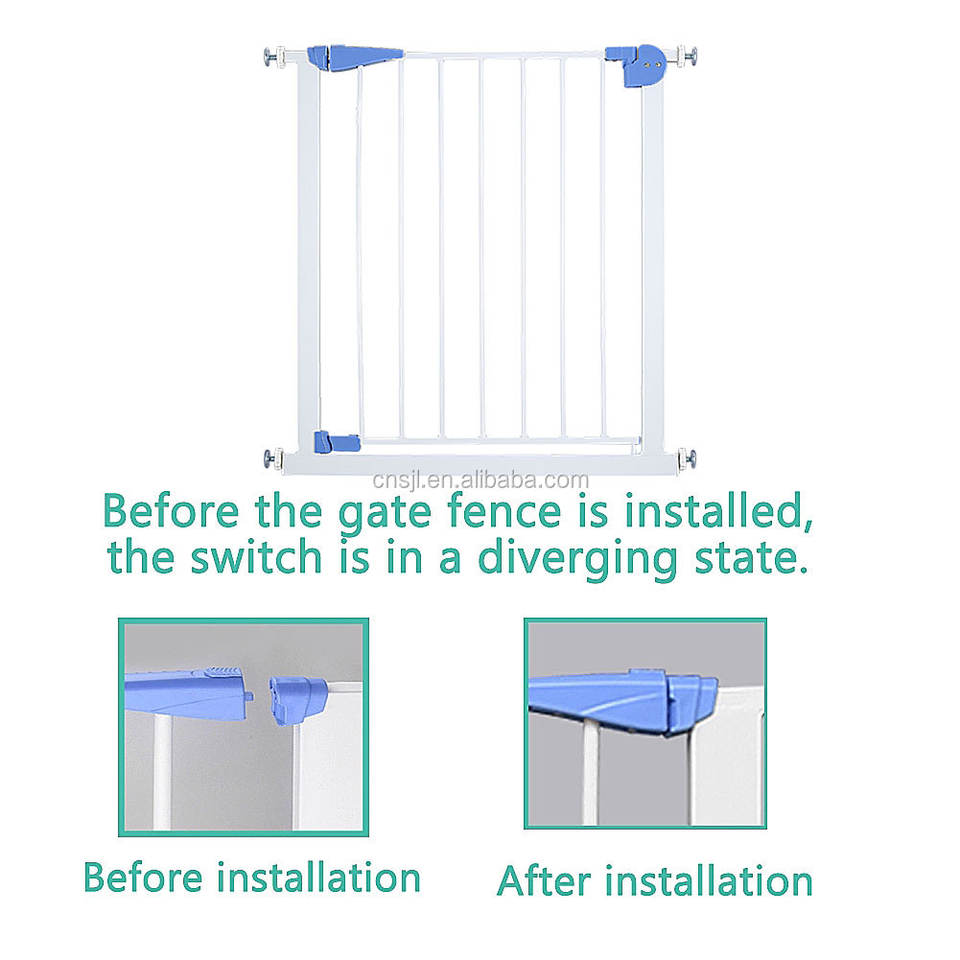 cnsjl.en.alibaba.com

Before the gate fence is installed, the switch is in a diverging state.

Before installation

After installation