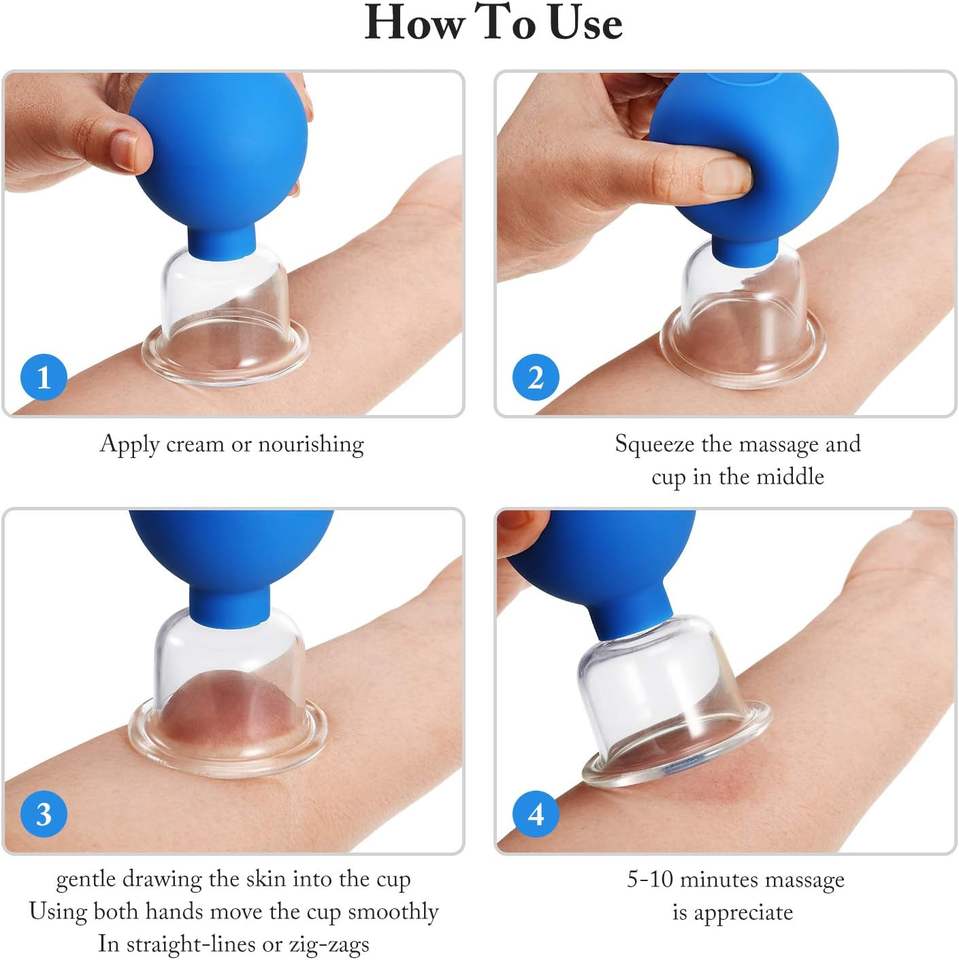 How To Use

1

Apply cream or nourishing

2

Squeeze the massage and cup in the middle

3

gentle drawing the skin into the cup
Using both hands move the cup smoothly
In straight-lines or zig-zags

4

5-10 minutes massage is appreciate