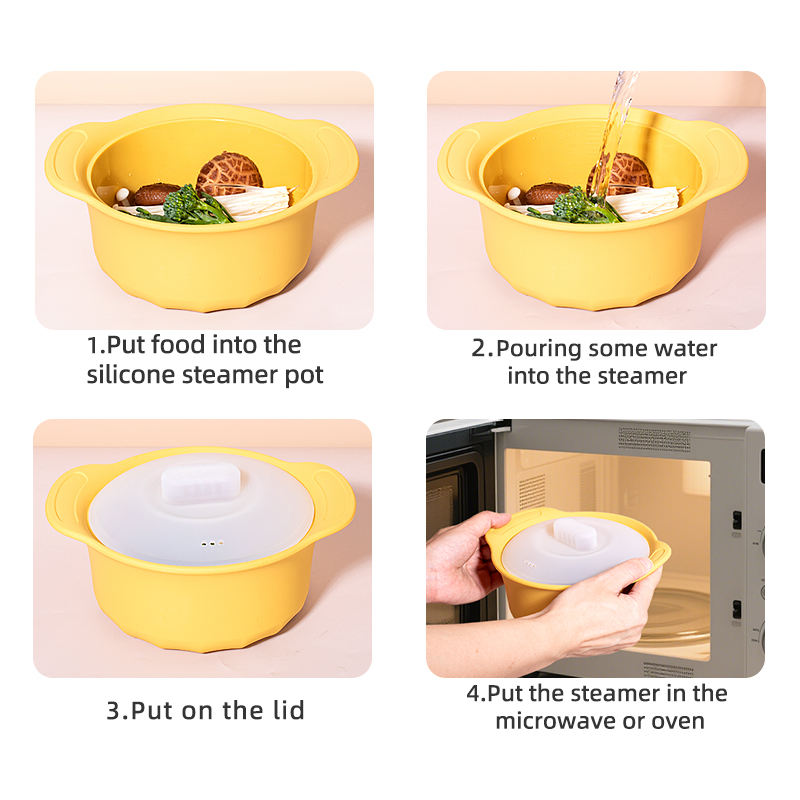 1.Put food into the silicone steamer pot

2.Pouring some water into the steamer

3.Put on the lid

4.Put the steamer in the microwave or oven