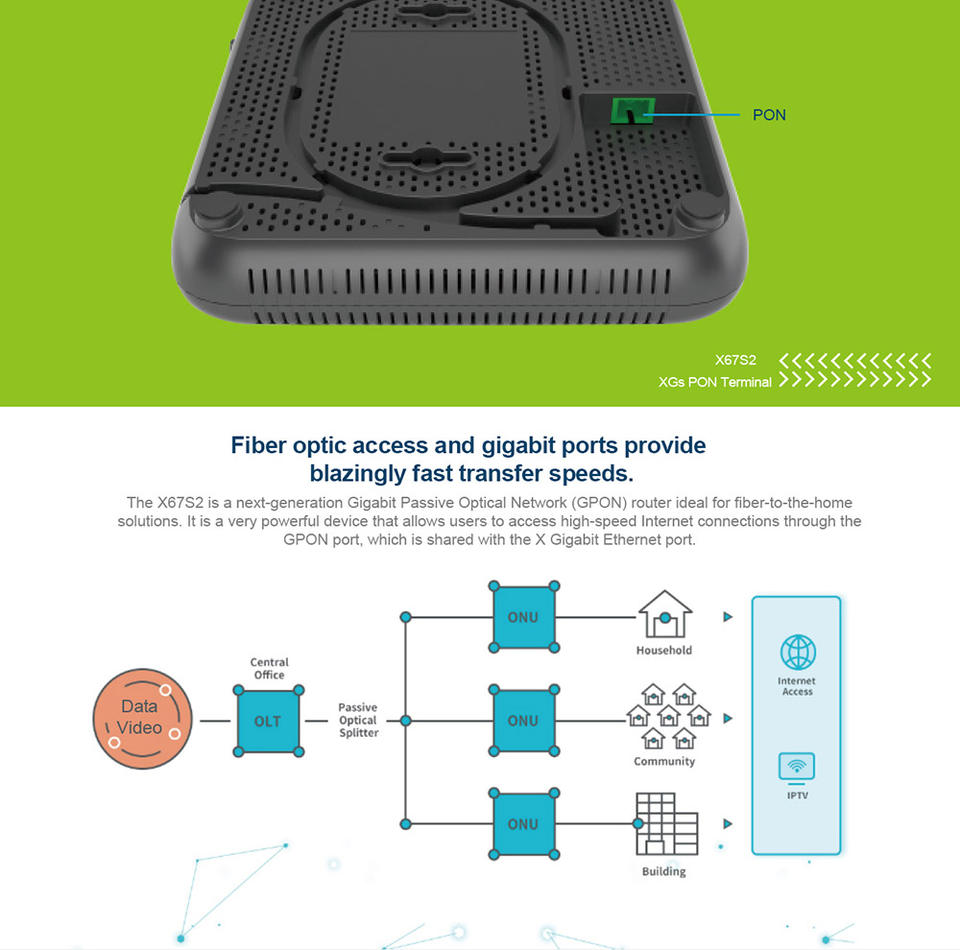 PON

X67S2
XGs PON Terminal

Fiber optic access and gigabit ports provide blazingly fast transfer speeds.

The X67S2 is a next-generation Gigabit Passive Optical Network (GPON) router ideal for fiber-to-the-home solutions. It is a very powerful device that allows users to access high-speed Internet connections through the GPON port, which is shared with the X Gigabit Ethernet port.

Data
Video

Central Office

OLT

Passive Optical Splitter

ONU

ONU

ONU

Household

Community

Building

Internet Access

IPTV