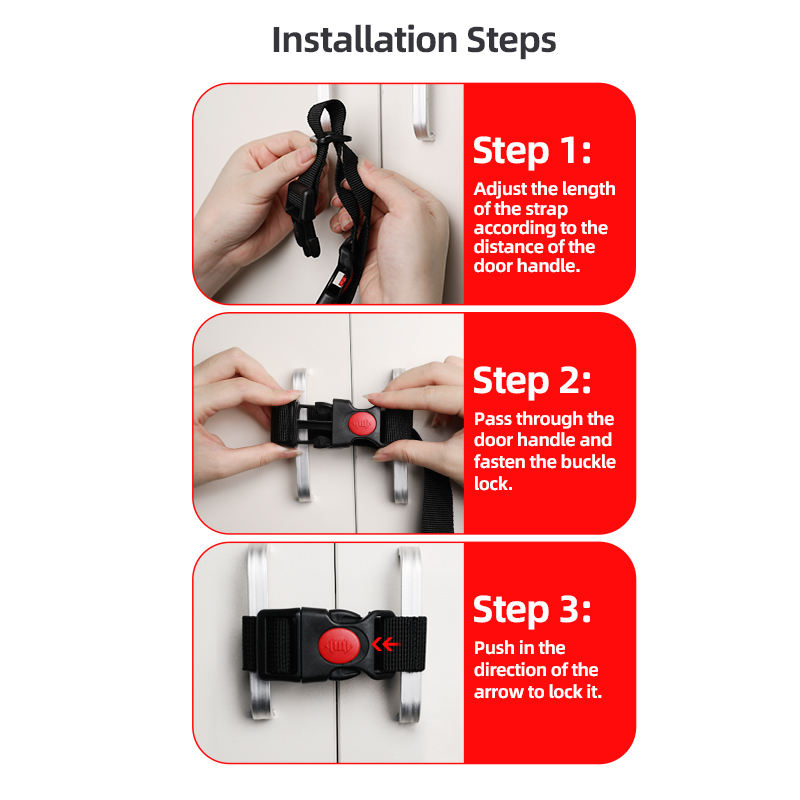 Installation Steps

Step 1:
Adjust the length of the strap according to the distance of the door handle.

Step 2:
Pass through the door handle and fasten the buckle lock.

Step 3:
Push in the direction of the arrow to lock it.