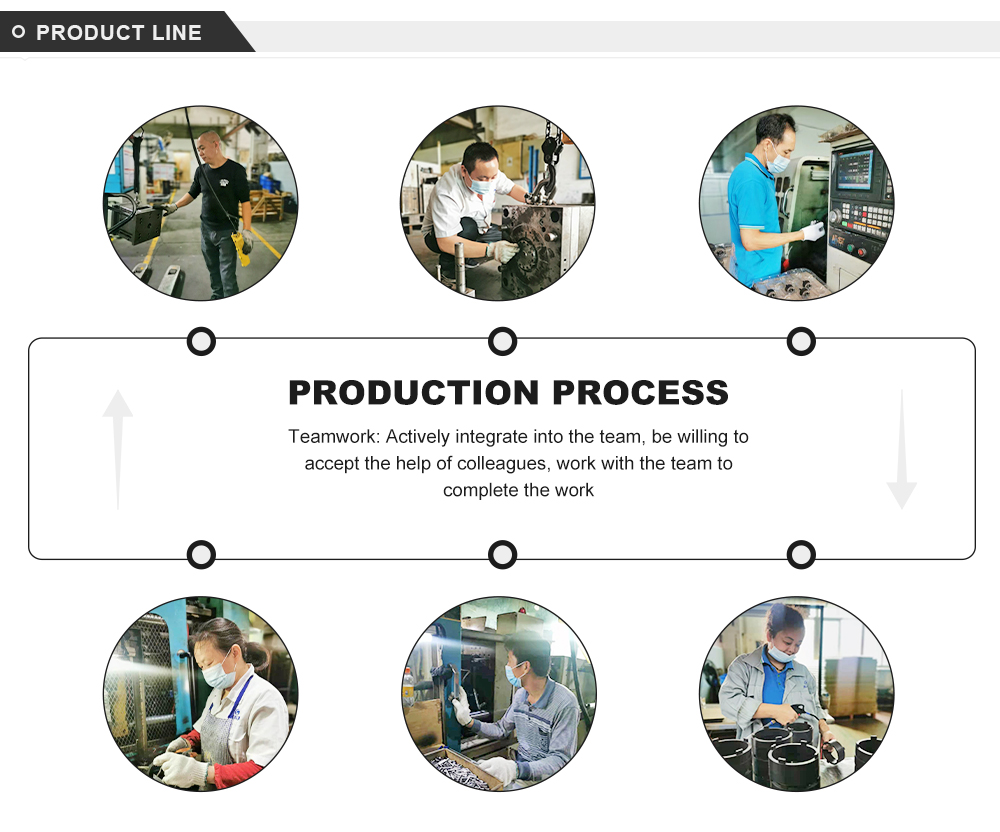 PRODUCT LINE

PRODUCTION PROCESS

Teamwork: Actively integrate into the team, be willing to accept the help of colleagues, work with the team to complete the work