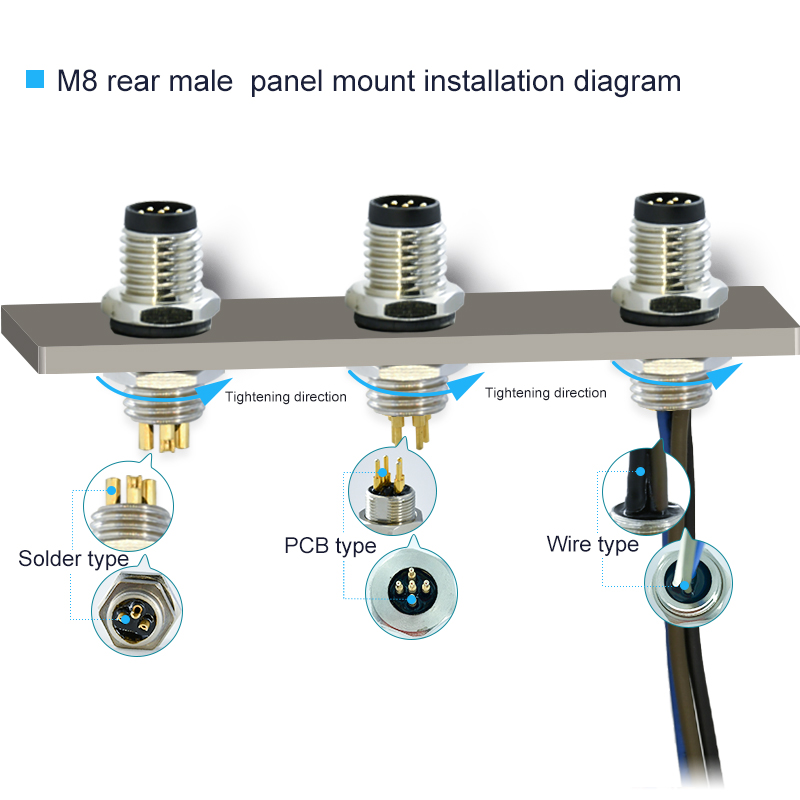 M8 rear male panel mount installation diagram

Tightening direction

Tightening direction

Solder type

PCB type

Wire type