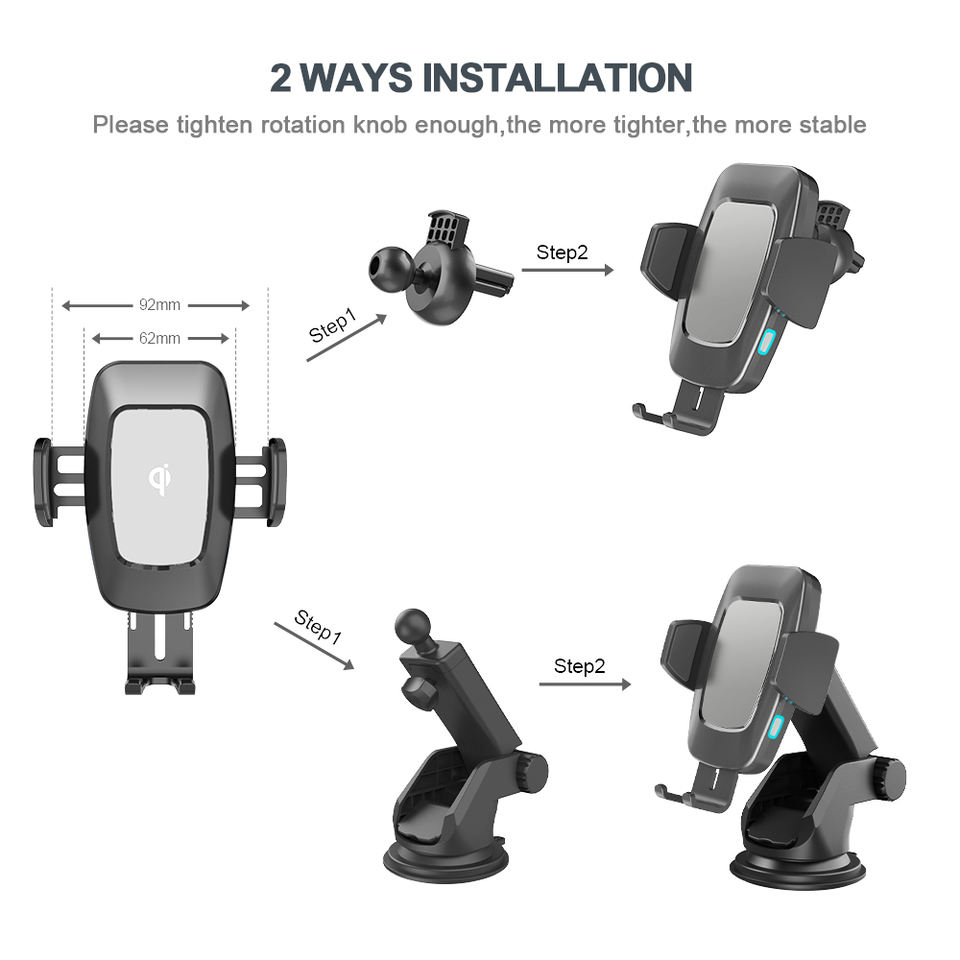 2 WAYS INSTALLATION

Please tighten rotation knob enough,the more tighter,the more stable

92mm

62mm

Step1

Step2

Step1

Step2