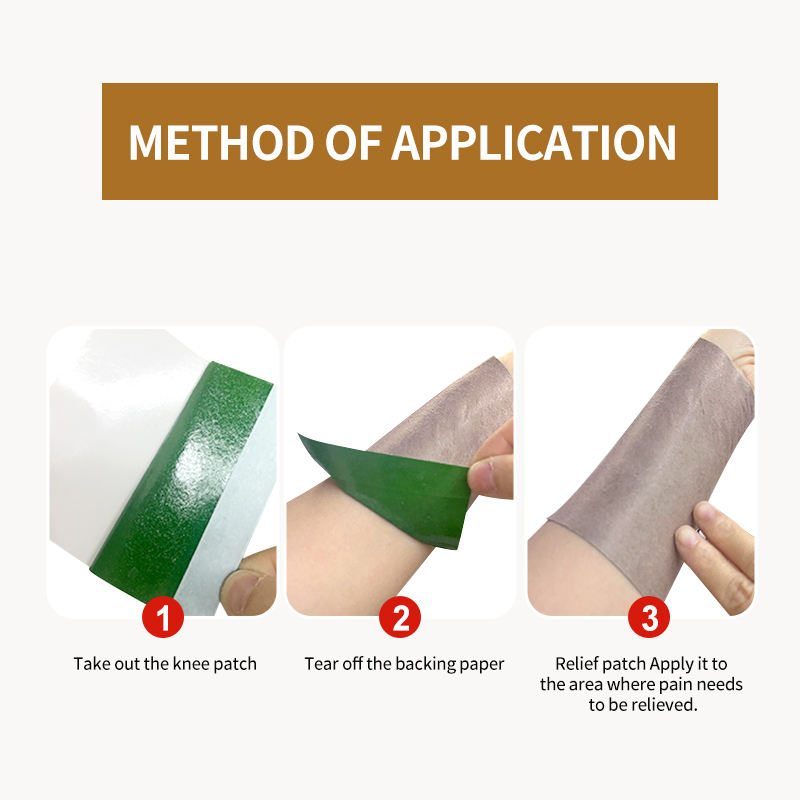 METHOD OF APPLICATION

1

Take out the knee patch

2

Tear off the backing paper

3

Relief patch Apply it to the area where pain needs to be relieved.