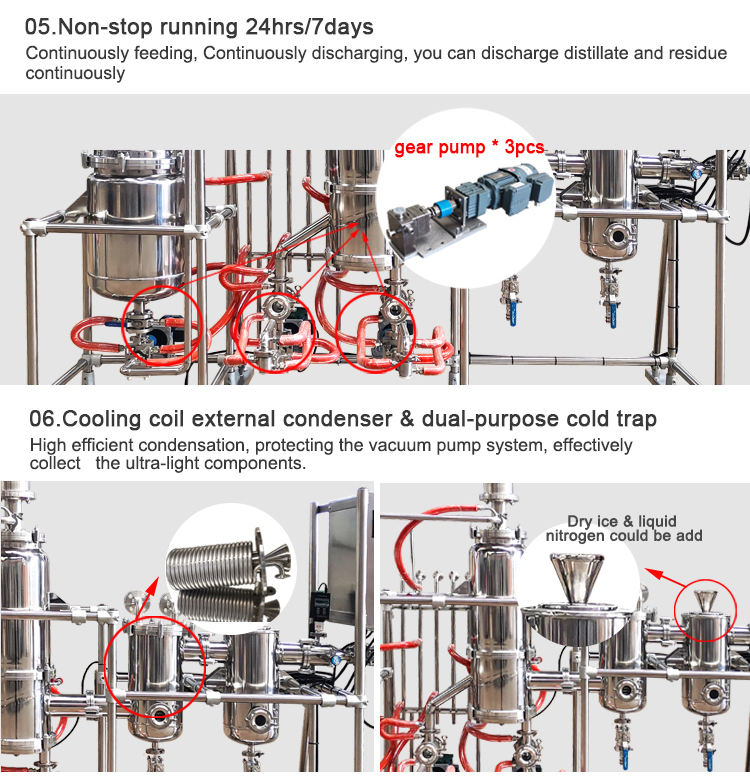 05.Non-stop running 24hrs/7days
Continuously feeding, Continuously discharging, you can discharge distillate and residue continuously

gear pump * 3pcs

06.Cooling coil external condenser & dual-purpose cold trap
High efficient condensation, protecting the vacuum pump system, effectively collect the ultra-light components.

Dry ice & liquid nitrogen could be add