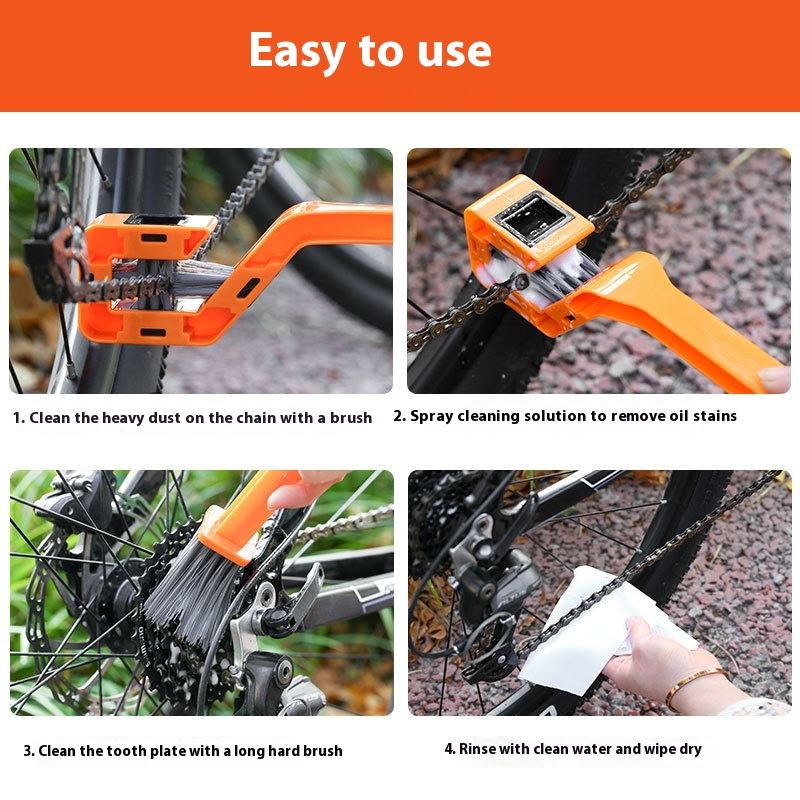 Easy to use

1. Clean the heavy dust on the chain with a brush

2. Spray cleaning solution to remove oil stains

3. Clean the tooth plate with a long hard brush

4. Rinse with clean water and wipe dry