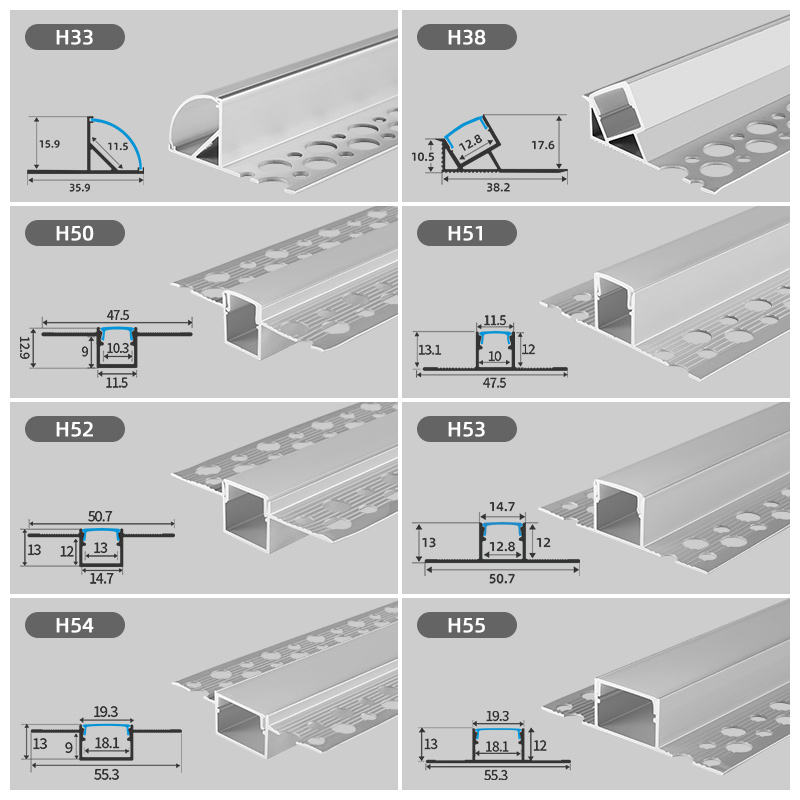 H33

15.9
11.5
35.9

H38

10.5
12.8
17.6
38.2

H50

47.5
12.9
9
10.3
11.5

H51

11.5
13.1
10
12
47.5

H52

50.7
13
12
13
14.7

H53

14.7
13
12.8
12
50.7

H54

19.3
13
9
18.1
55.3

H55

19.3
13
18.1
12
55.3