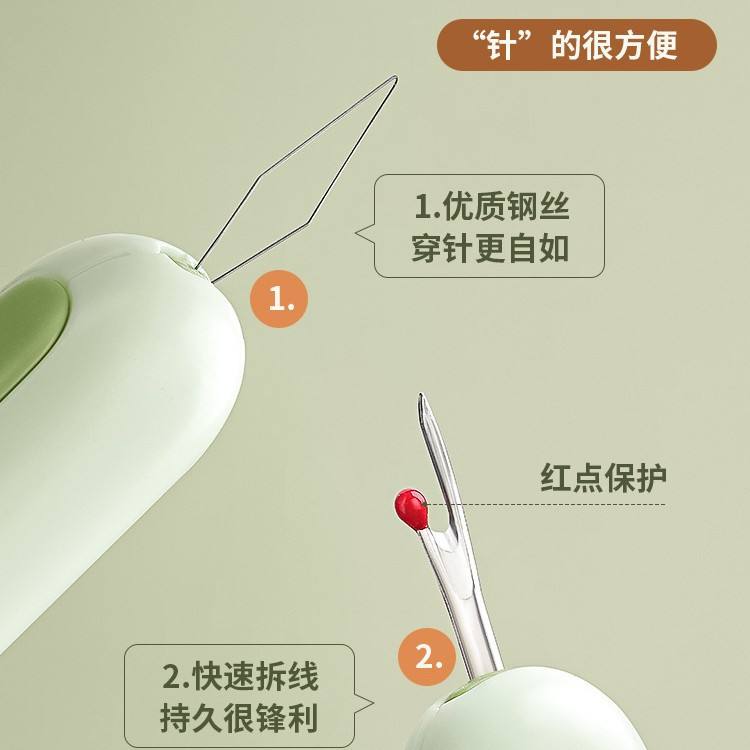 “针”的很方便

1.优质钢丝
穿针更自如

1.

红点保护

2.

2.快速拆线
持久很锋利