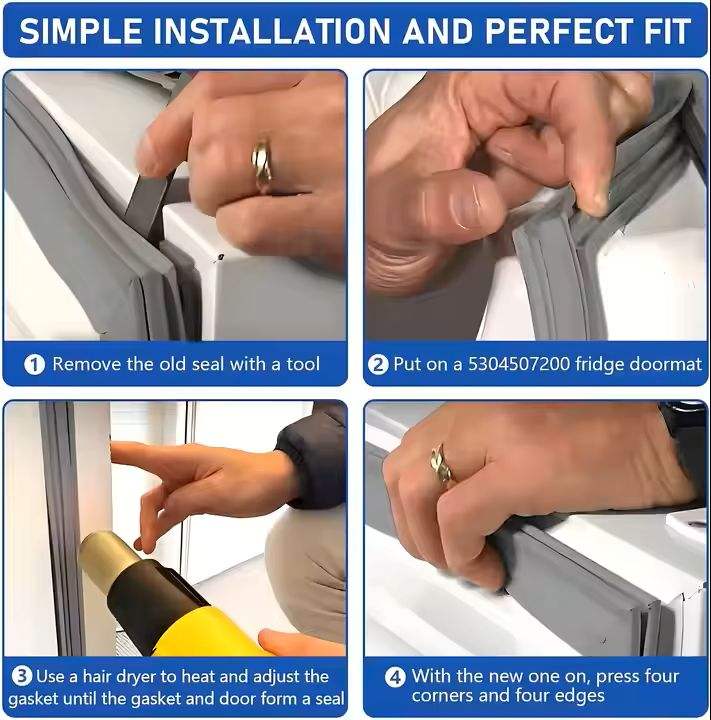 SIMPLE INSTALLATION AND PERFECT FIT

1 Remove the old seal with a tool

2 Put on a 5304507200 fridge doormat

3 Use a hair dryer to heat and adjust the gasket until the gasket and door form a seal

4 With the new one on, press four corners and four edges