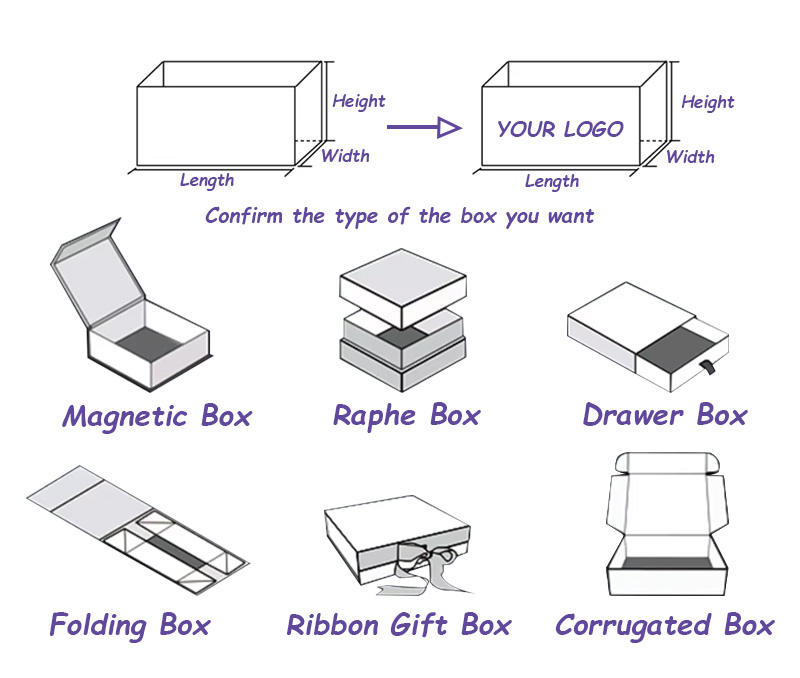 Height
Width
Length

YOUR LOGO
Height
Width
Length

Confirm the type of the box you want

Magnetic Box
Raphe Box
Drawer Box

Folding Box
Ribbon Gift Box
Corrugated Box