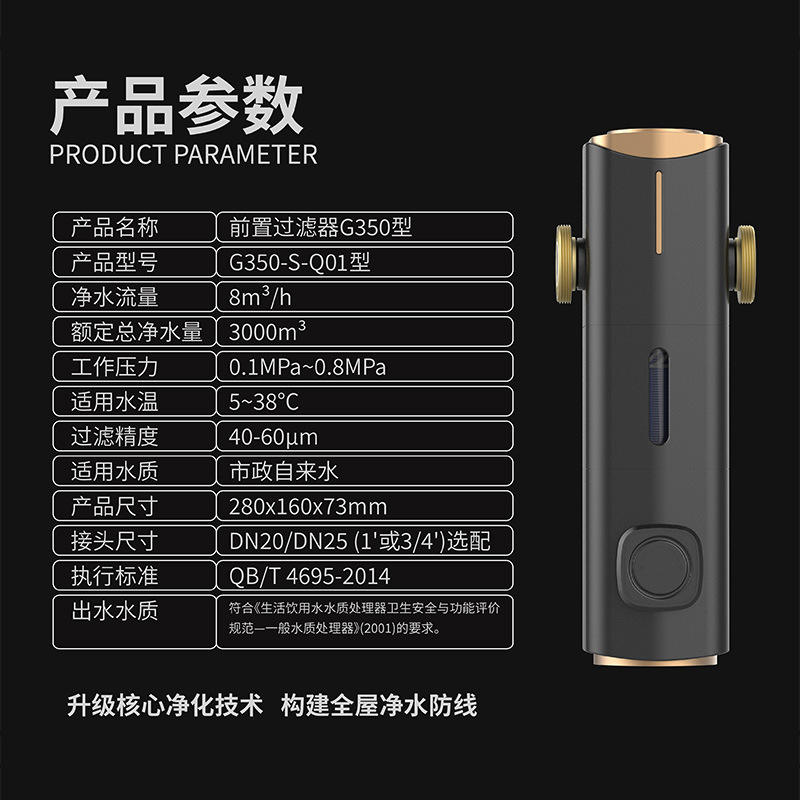 产品参数
PRODUCT PARAMETER

| 产品名称 | 前置过滤器G350型 |
|---|---|
| 产品型号 | G350-S-Q01型 |
| 净水流量 | $8m^3/h$ |
| 额定总净水量 | $3000m^3$ |
| 工作压力 | 0.1MPa~0.8MPa |
| 适用水温 | 5~38°C |
| 过滤精度 | 40-60μm |
| 适用水质 | 市政自来水 |
| 产品尺寸 | 280x160x73mm |
| 接头尺寸 | DN20/DN25 (1'或3/4')选配 |
| 执行标准 | QB/T 4695-2014 |
| 出水水质 | 符合《生活饮用水水质处理器卫生安全与功能评价规范—一般水质处理器》(2001)的要求。 |

升级核心净化技术 构建全屋净水防线