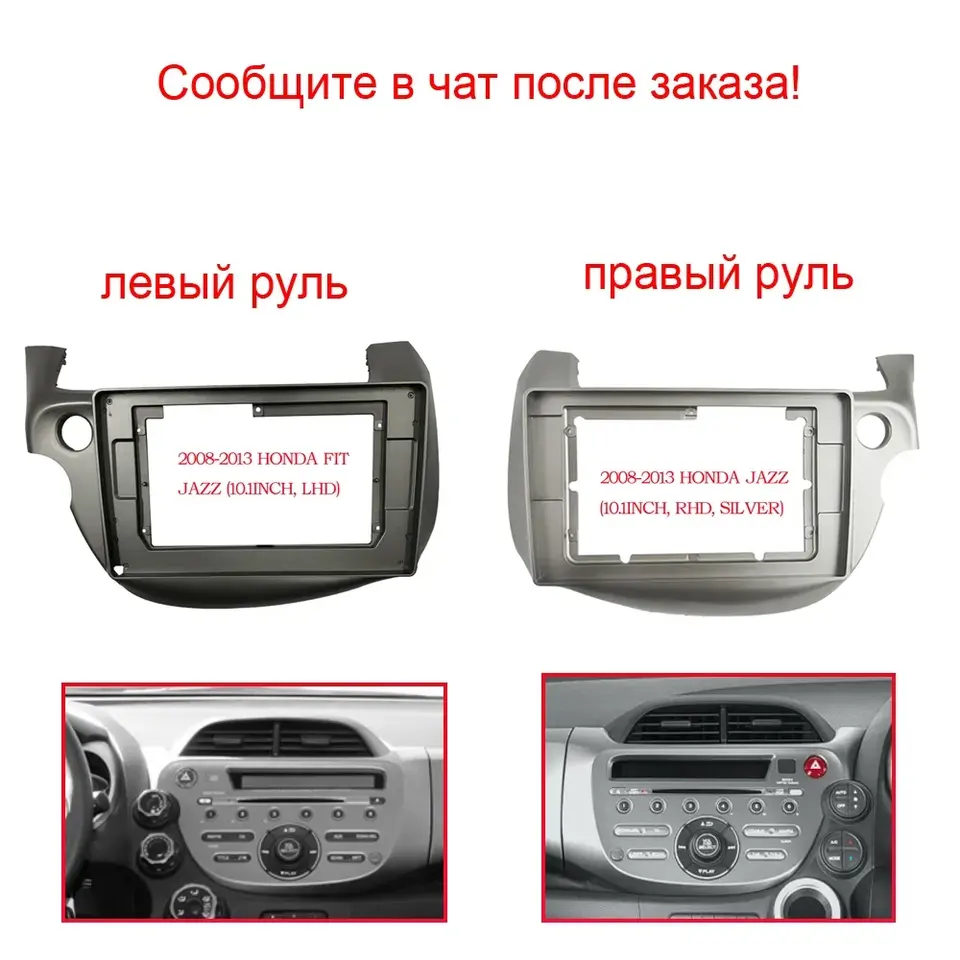 Сообщите в чат после заказа!

левый руль

2008-2013 HONDA FIT JAZZ (10.1INCH, LHD)

правый руль

2008-2013 HONDA JAZZ (10.1INCH, RHD, SILVER)