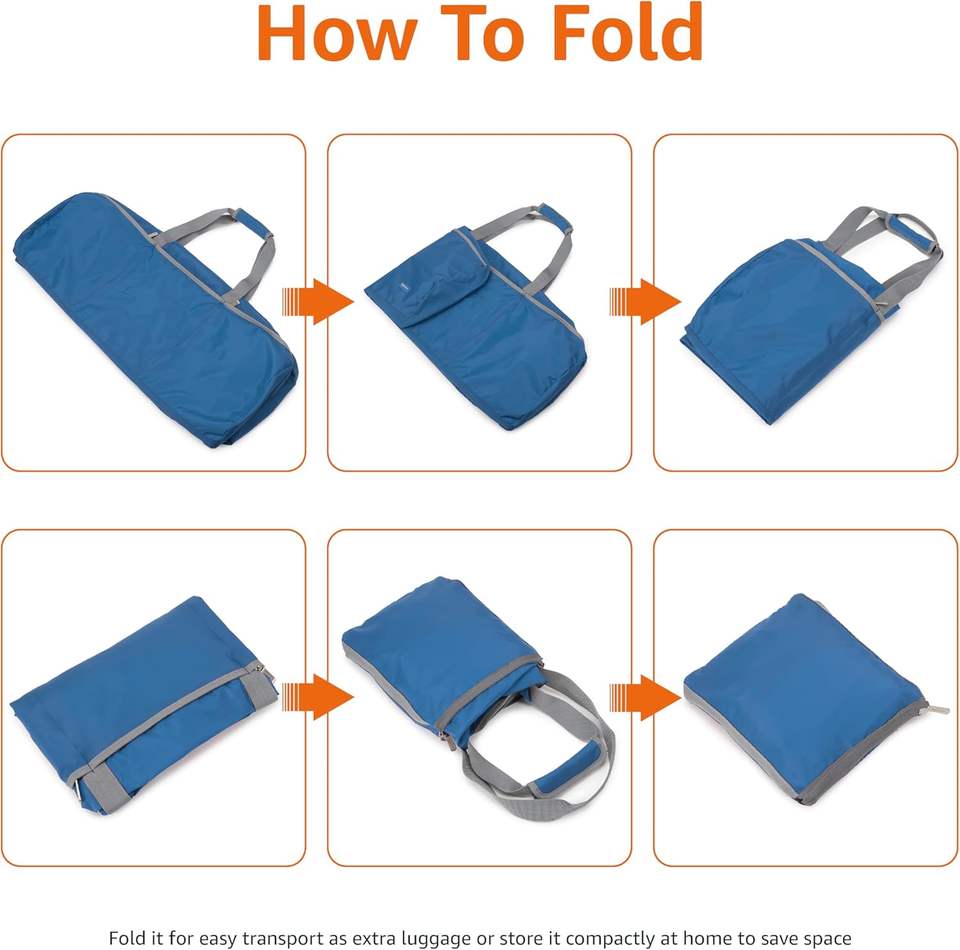 How To Fold

Fold it for easy transport as extra luggage or store it compactly at home to save space