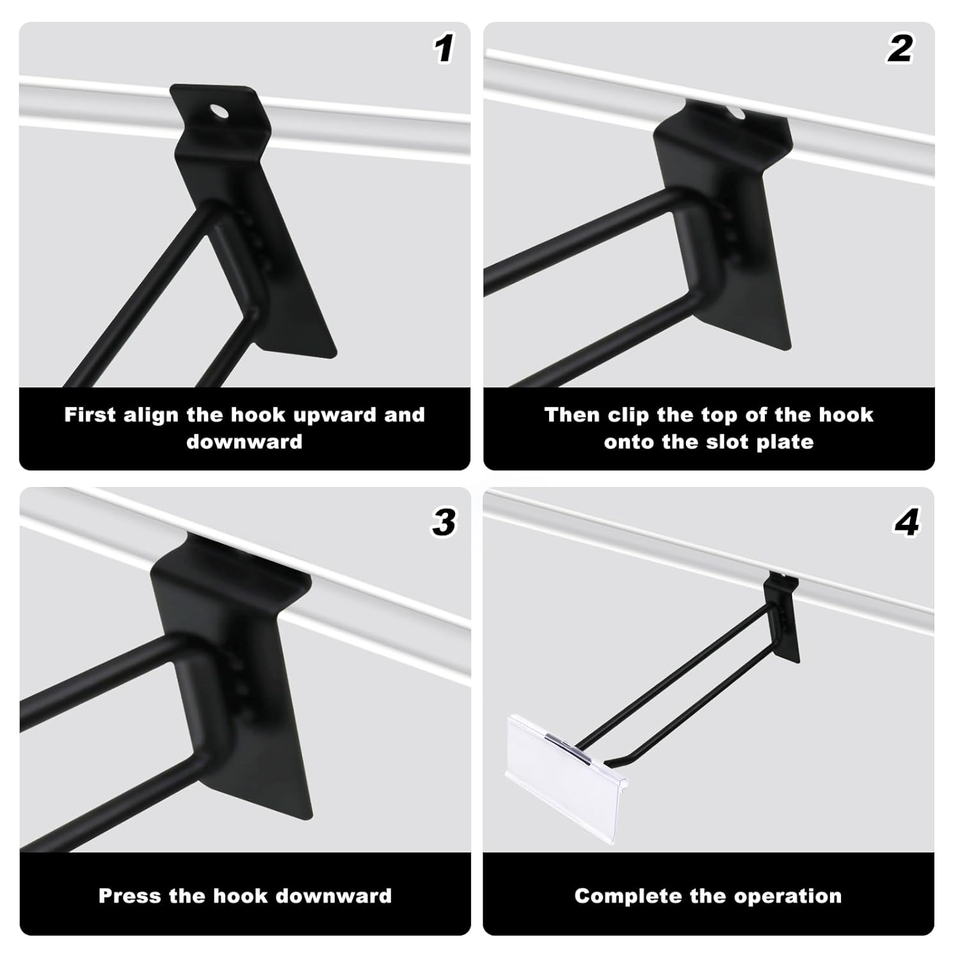 1

First align the hook upward and downward

2

Then clip the top of the hook onto the slot plate

3

Press the hook downward

4

Complete the operation