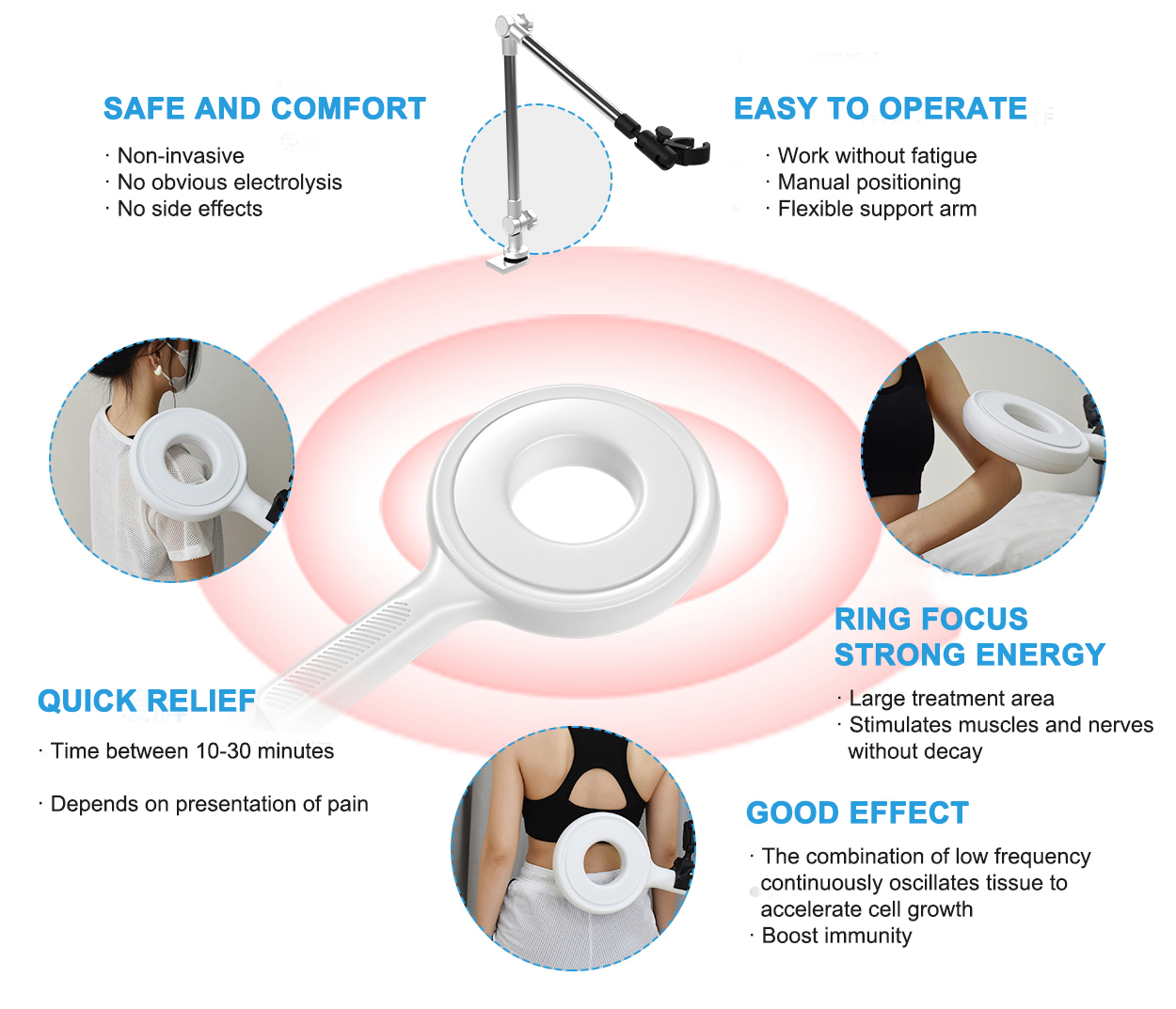 SAFE AND COMFORT
· Non-invasive
· No obvious electrolysis
· No side effects

EASY TO OPERATE
· Work without fatigue
· Manual positioning
· Flexible support arm

RING FOCUS
STRONG ENERGY
· Large treatment area
· Stimulates muscles and nerves without decay

QUICK RELIEF
· Time between 10-30 minutes

· Depends on presentation of pain

GOOD EFFECT
· The combination of low frequency continuously oscillates tissue to accelerate cell growth
· Boost immunity