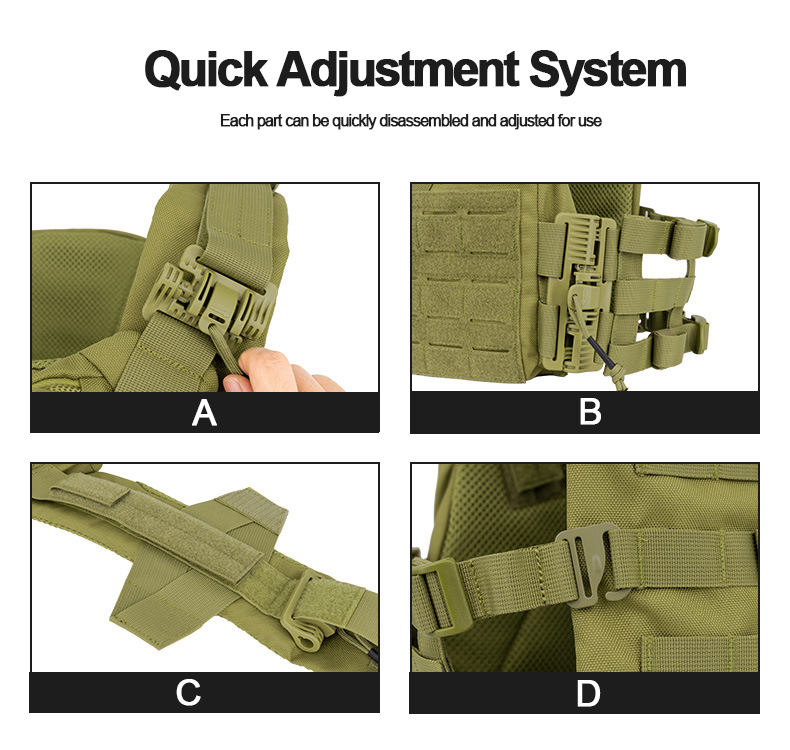 Quick Adjustment System

Each part can be quickly disassembled and adjusted for use

A

B

C

D