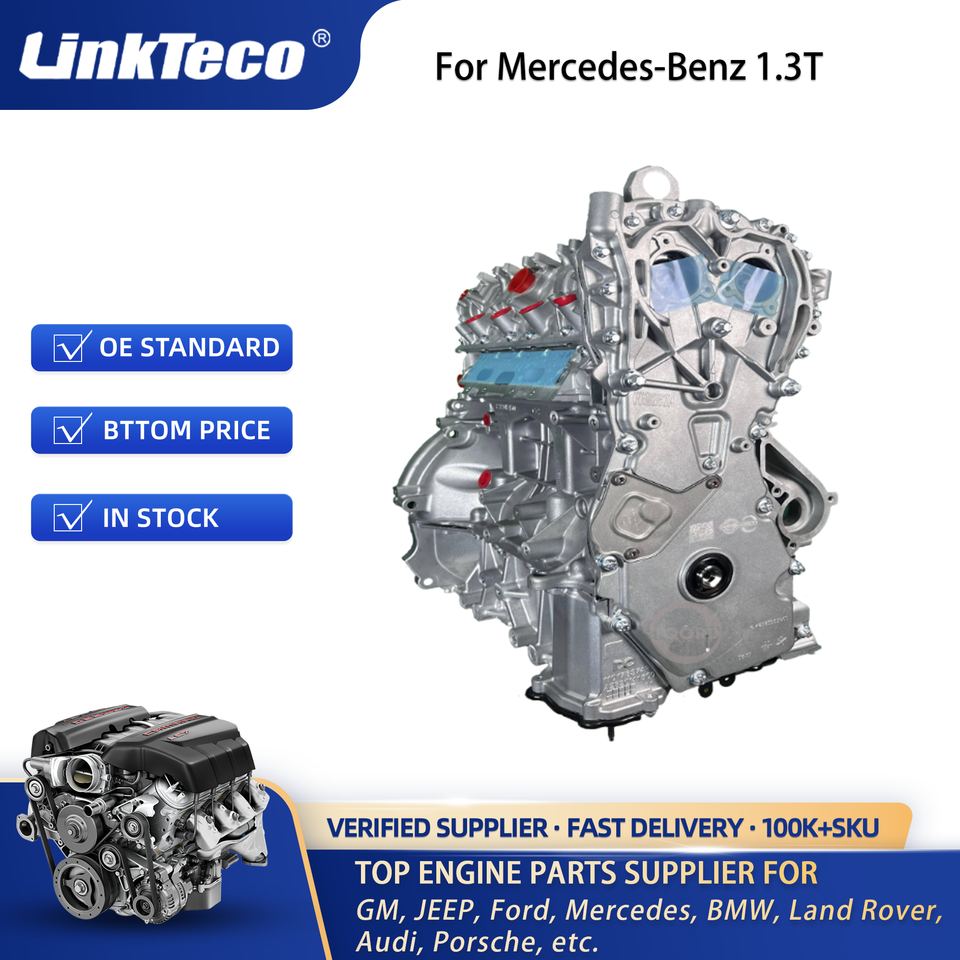 LinkTeco®

For Mercedes-Benz 1.3T

OE STANDARD

BTTOM PRICE

IN STOCK

VERIFIED SUPPLIER · FAST DELIVERY · 100K+SKU

TOP ENGINE PARTS SUPPLIER FOR

GM, JEEP, Ford, Mercedes, BMW, Land Rover, Audi, Porsche, etc.