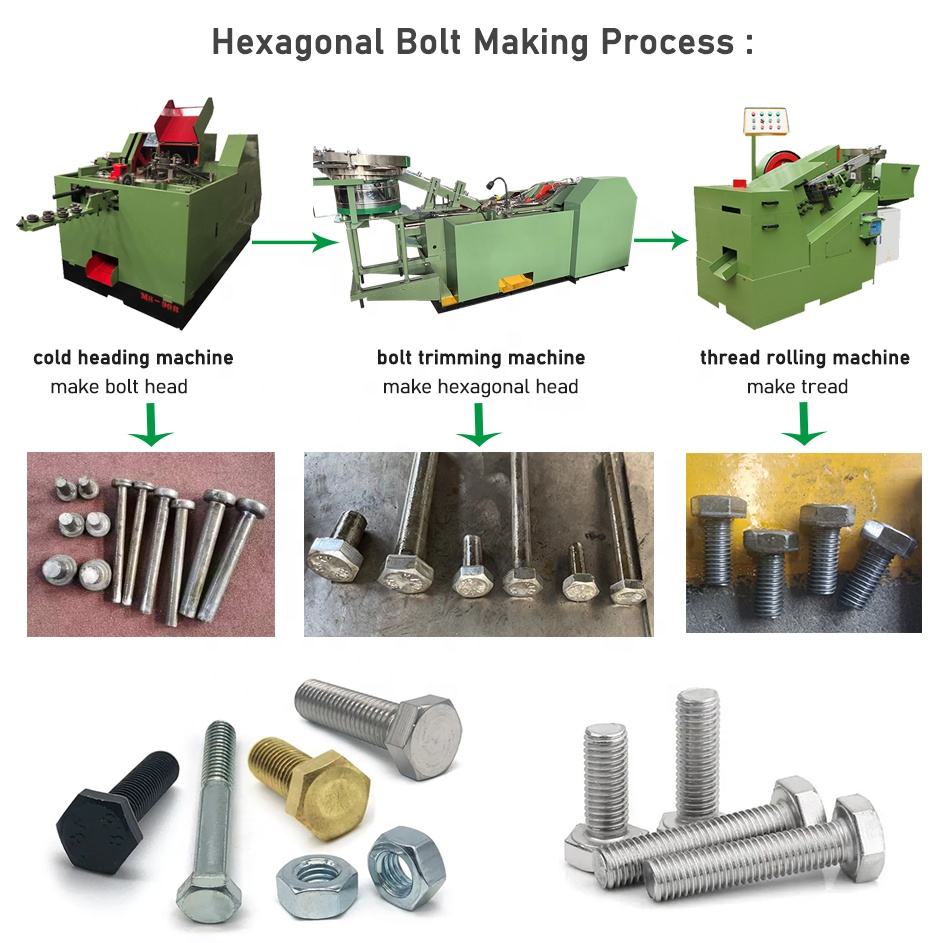 Hexagonal Bolt Making Process :

cold heading machine
make bolt head

bolt trimming machine
make hexagonal head

thread rolling machine
make tread