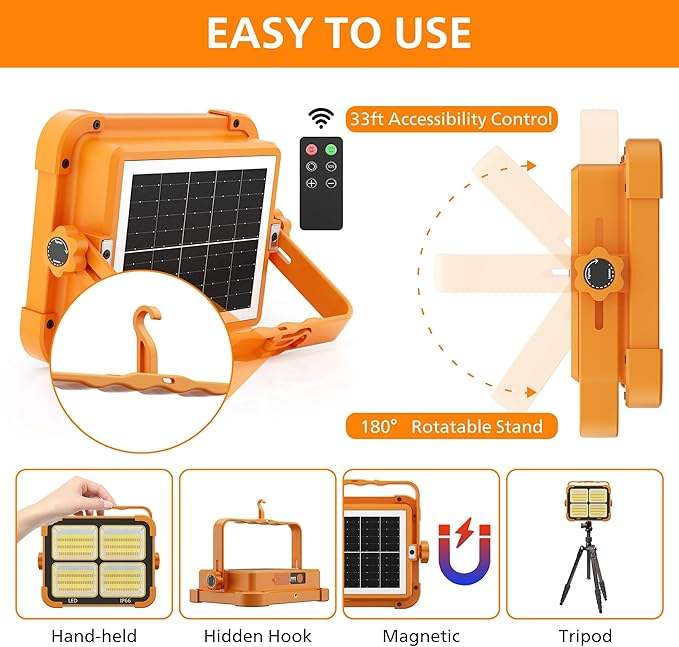 EASY TO USE

33ft Accessibility Control

180° Rotatable Stand

LED IP66

Hand-held

Hidden Hook

Magnetic

Tripod