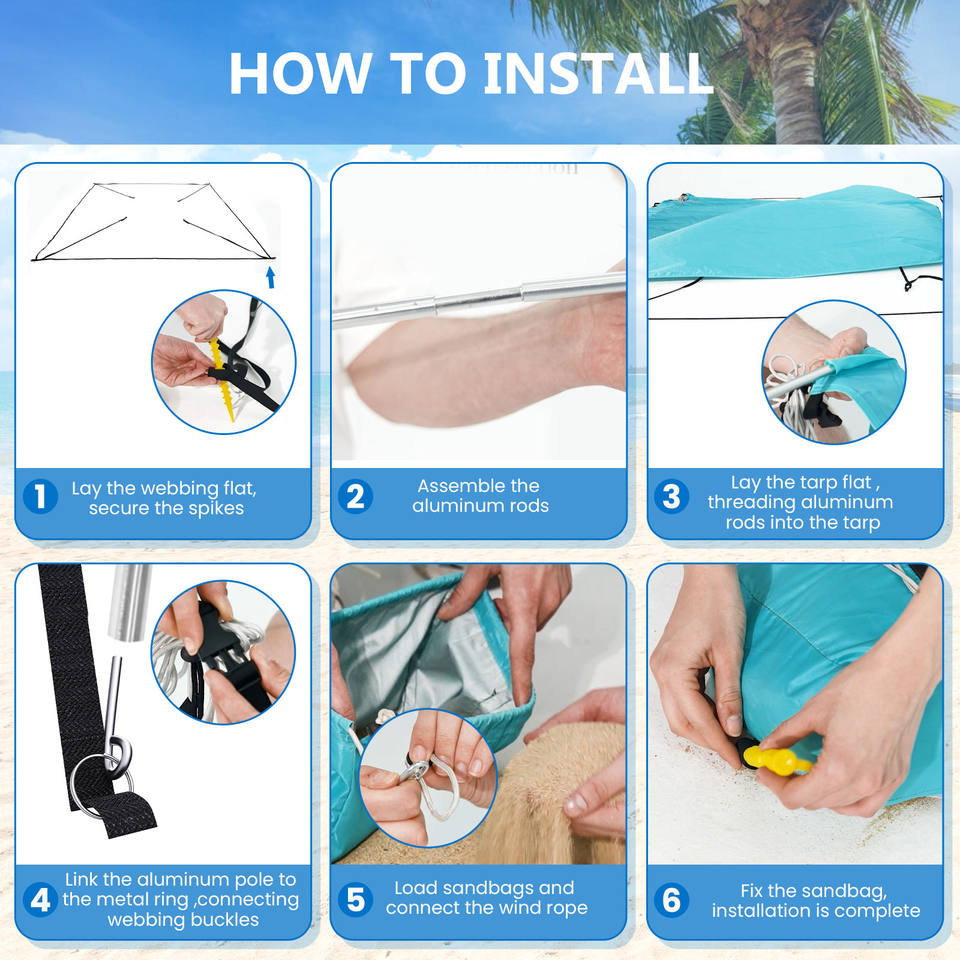 HOW TO INSTALL

1 Lay the webbing flat, secure the spikes

2 Assemble the aluminum rods

3 Lay the tarp flat , threading aluminum rods into the tarp

4 Link the aluminum pole to the metal ring ,connecting webbing buckles

5 Load sandbags and connect the wind rope

6 Fix the sandbag, installation is complete