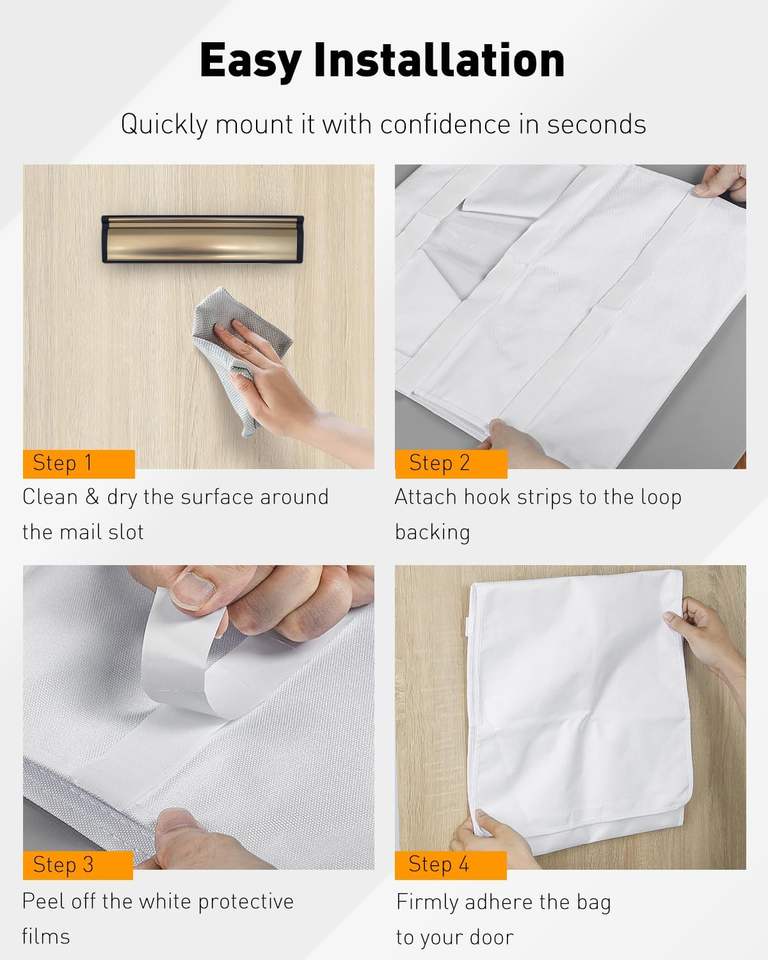 Easy Installation

Quickly mount it with confidence in seconds

Step 1

Clean & dry the surface around the mail slot

Step 2

Attach hook strips to the loop backing

Step 3

Peel off the white protective films

Step 4

Firmly adhere the bag to your door