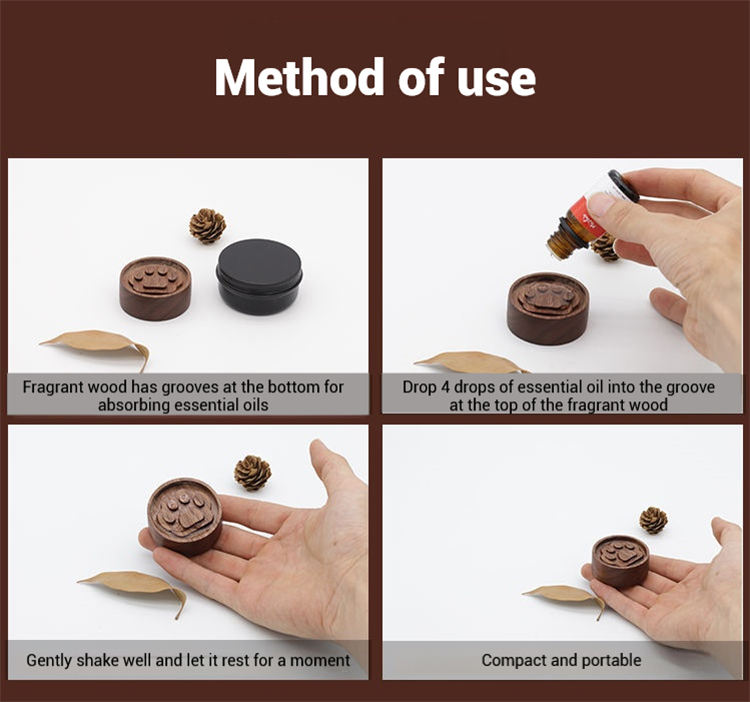 Method of use

Fragrant wood has grooves at the bottom for absorbing essential oils

Drop 4 drops of essential oil into the groove at the top of the fragrant wood

Gently shake well and let it rest for a moment

Compact and portable