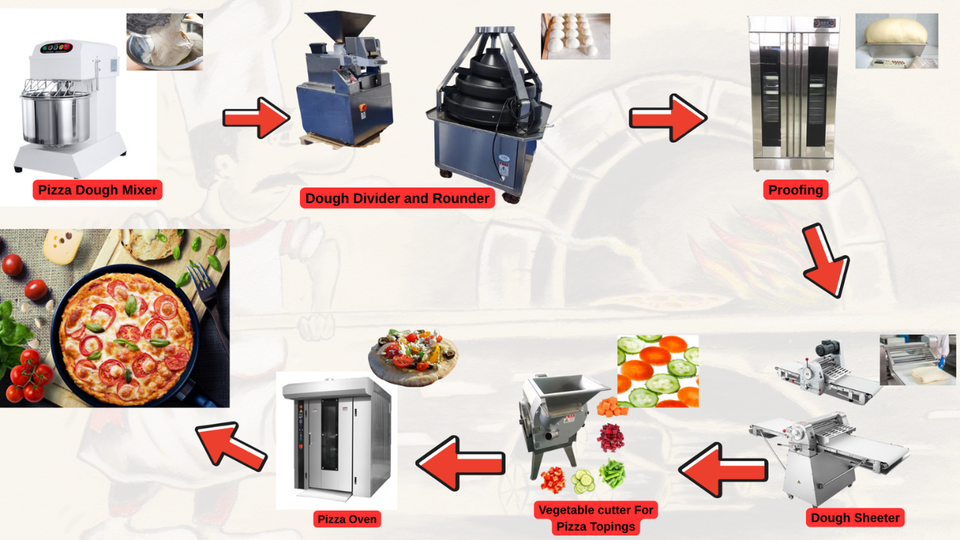 Pizza Dough Mixer

Dough Divider and Rounder

Proofing

Dough Sheeter

Vegetable cutter For Pizza Topings

Pizza Oven