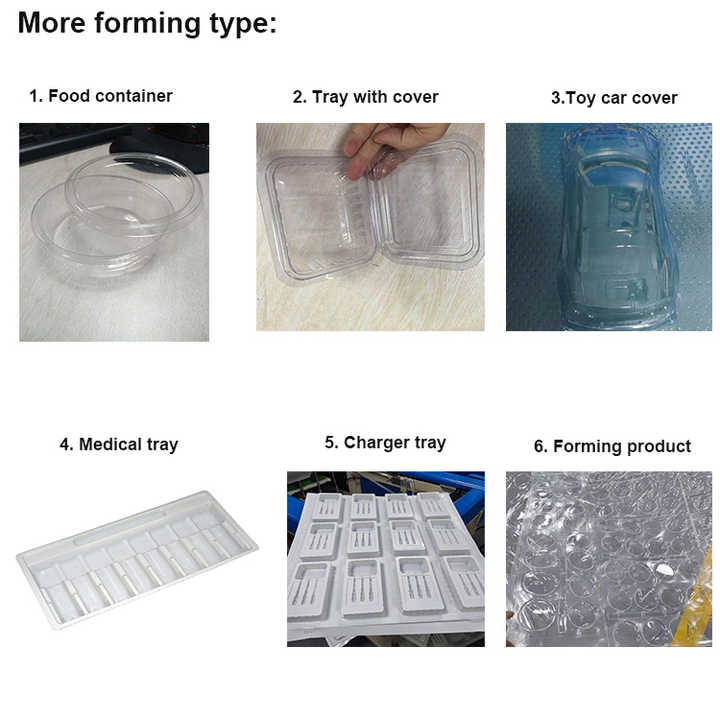 More forming type:

1. Food container

2. Tray with cover

3.Toy car cover

4. Medical tray

5. Charger tray

6. Forming product