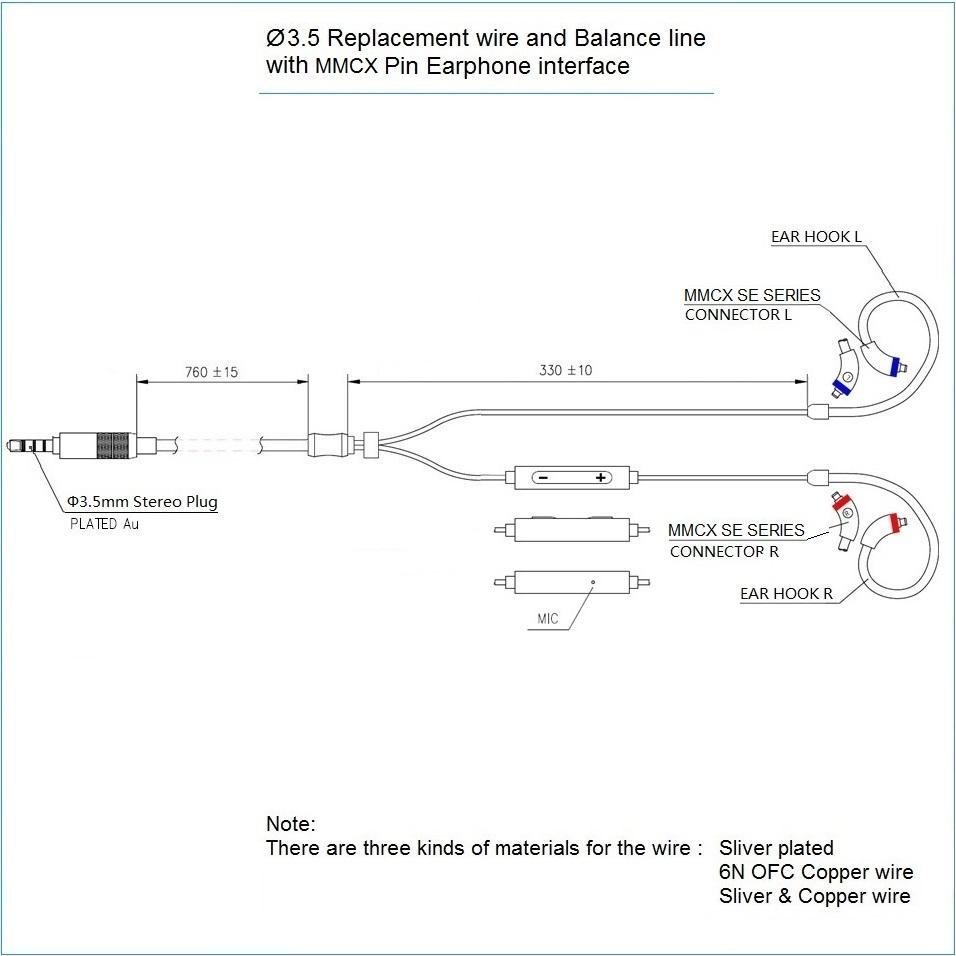 Ø3.5 Replacement wire and Balance line with MMCX Pin Earphone interface

EAR HOOK L

MMCX SE SERIES
CONNECTOR L

760 ±15

330 ±10

Φ3.5mm Stereo Plug
PLATED Au

−
+

MMCX SE SERIES
CONNECTOR R

EAR HOOK R

MIC

Note:
There are three kinds of materials for the wire : Sliver plated
6N OFC Copper wire
Sliver & Copper wire