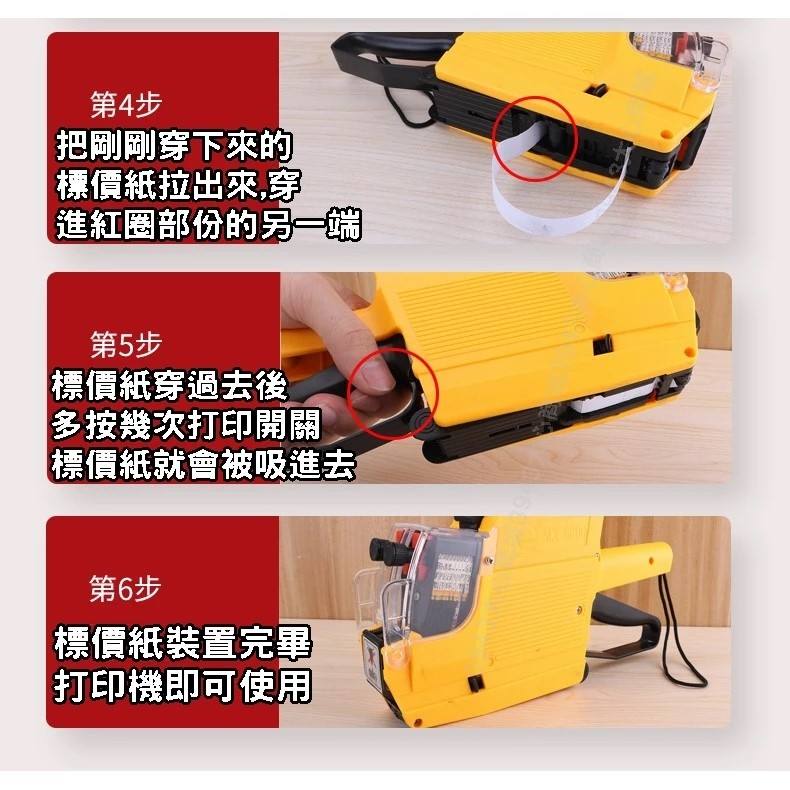 第4步
把剛剛穿下來的標價紙拉出來,穿進紅圈部份的另一端

第5步
標價紙穿過去後多按幾次打印開關標價紙就會被吸進去

第6步
標價紙裝置完畢打印機即可使用