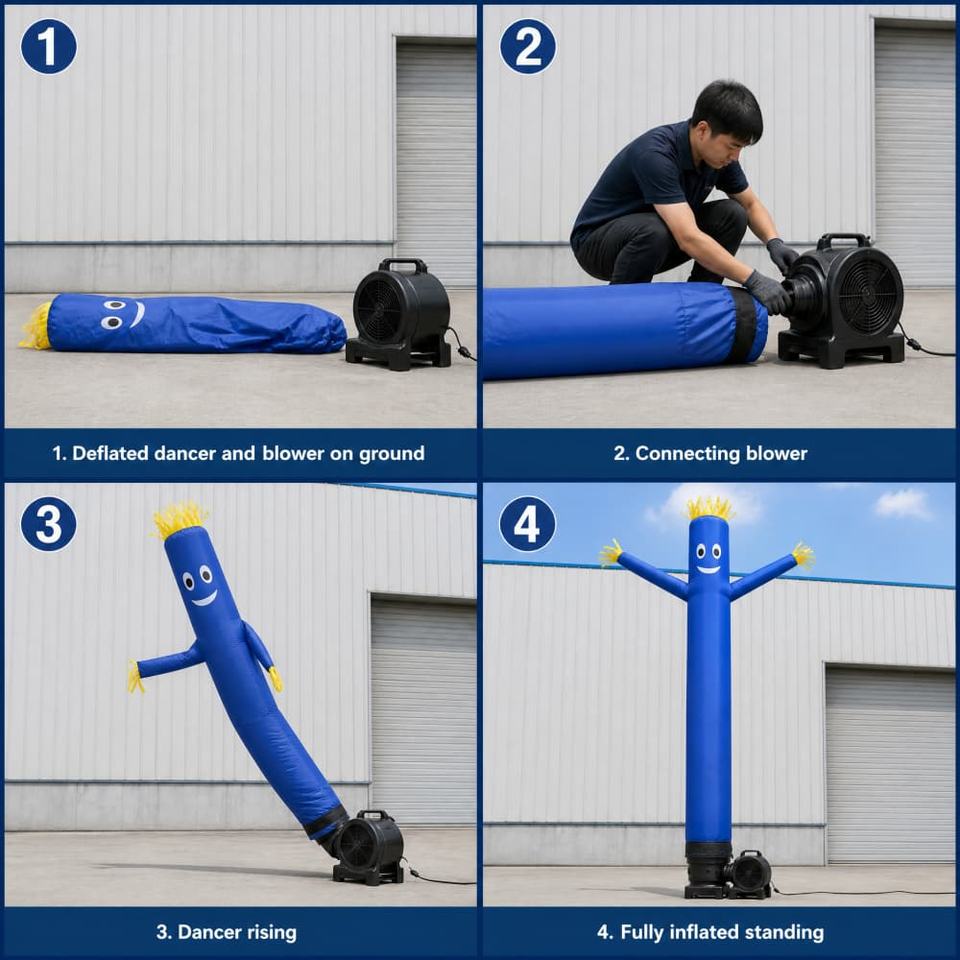 1

1. Deflated dancer and blower on ground

2

2. Connecting blower

3

3. Dancer rising

4

4. Fully inflated standing