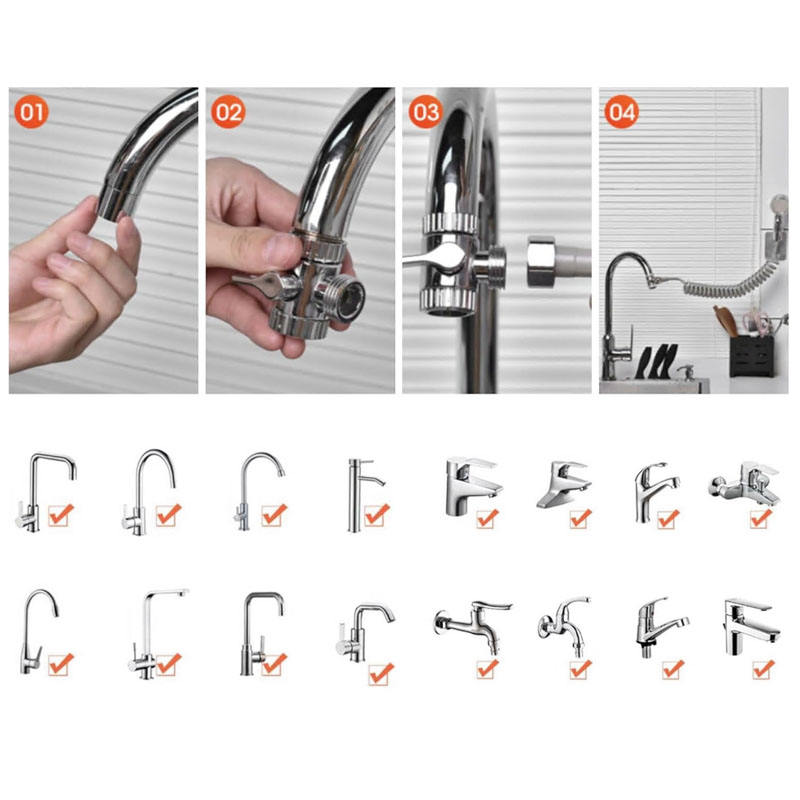 01

02

03

04