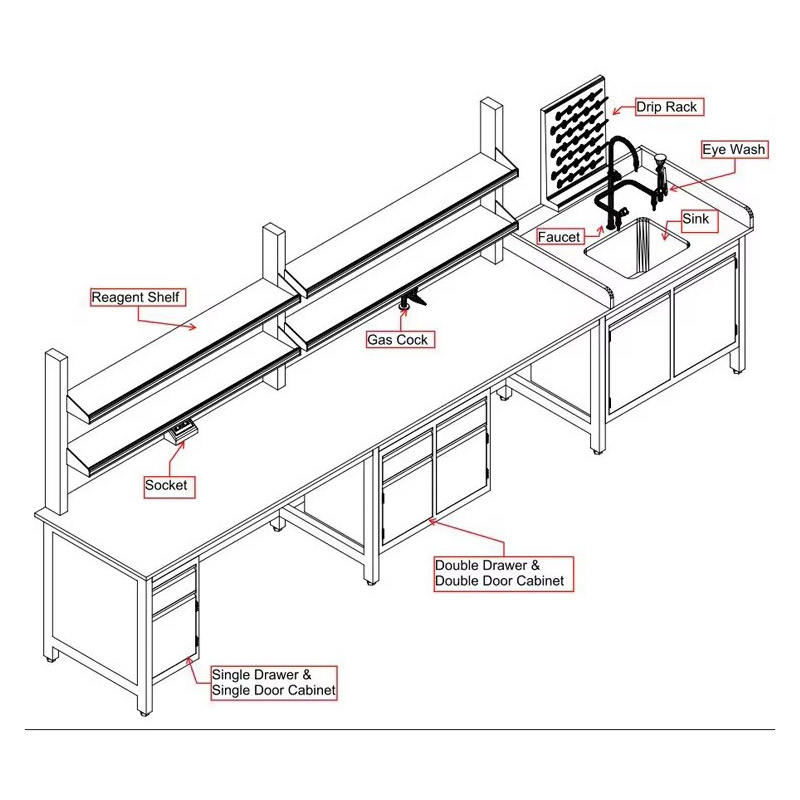 Drip Rack
Eye Wash
Sink
Faucet
Reagent Shelf
Gas Cock
Socket
Double Drawer &
Double Door Cabinet
Single Drawer &
Single Door Cabinet