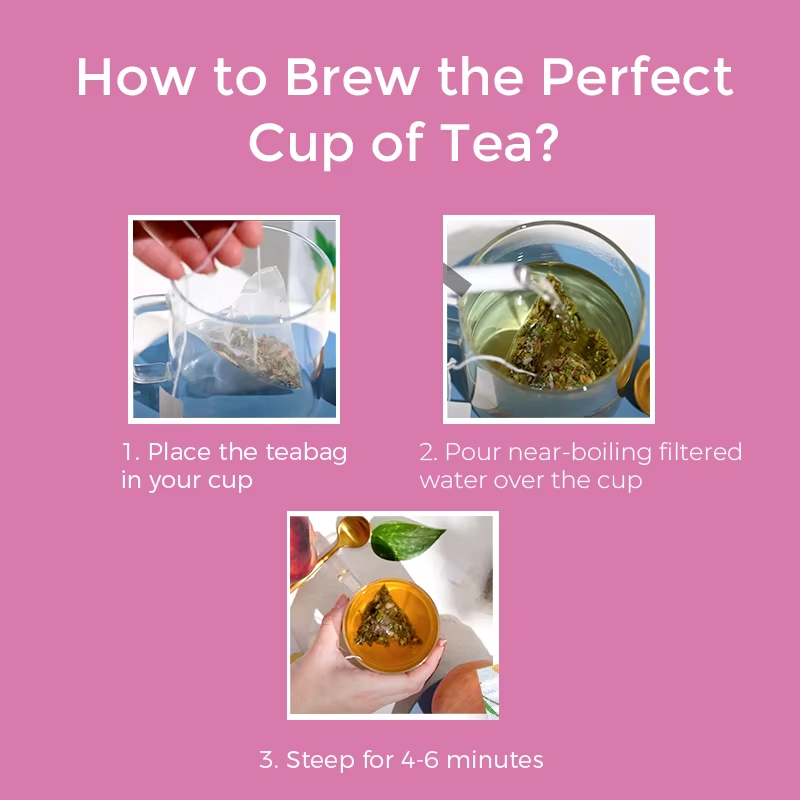 How to Brew the Perfect Cup of Tea?

1. Place the teabag in your cup

2. Pour near-boiling filtered water over the cup

3. Steep for 4-6 minutes