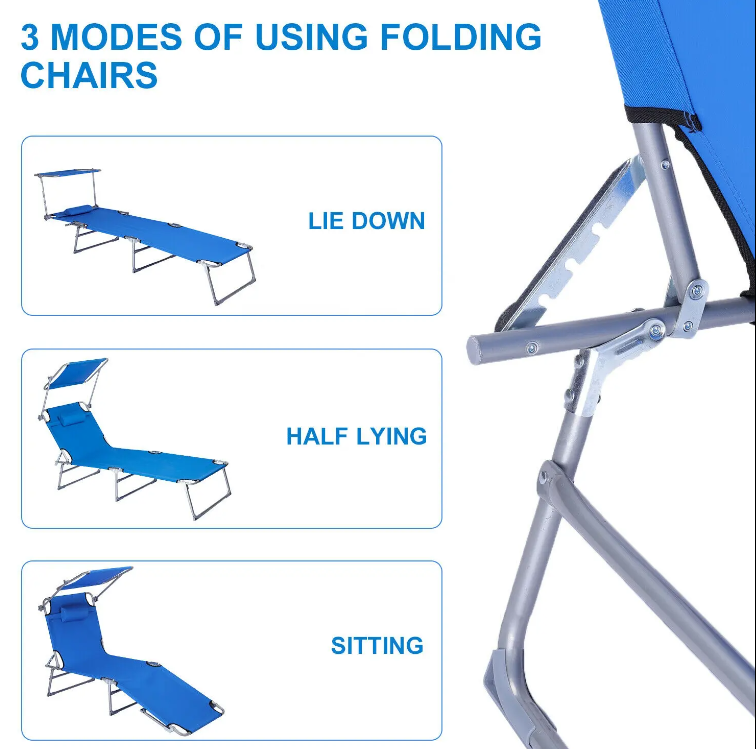 3 MODES OF USING FOLDING CHAIRS

LIE DOWN

HALF LYING

SITTING