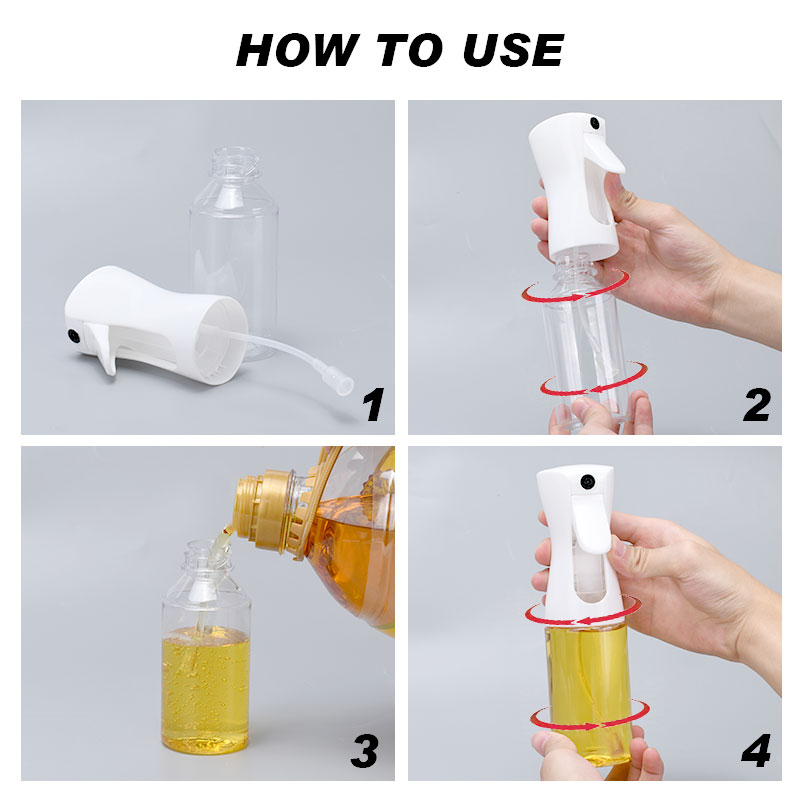 HOW TO USE

1

2

3

4