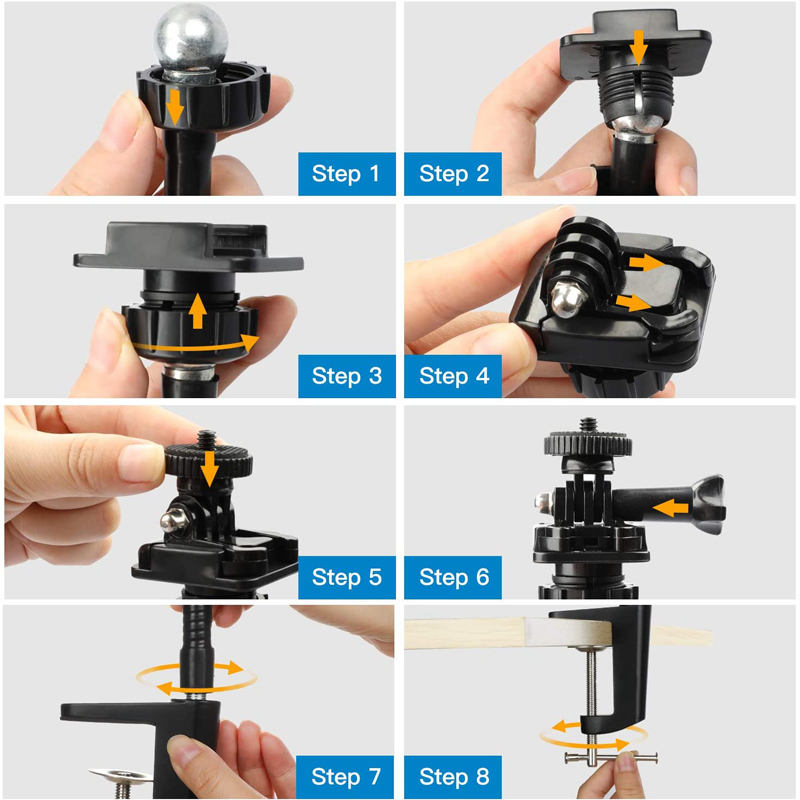 Step 1
Step 2
Step 3
Step 4
Step 5
Step 6
Step 7
Step 8