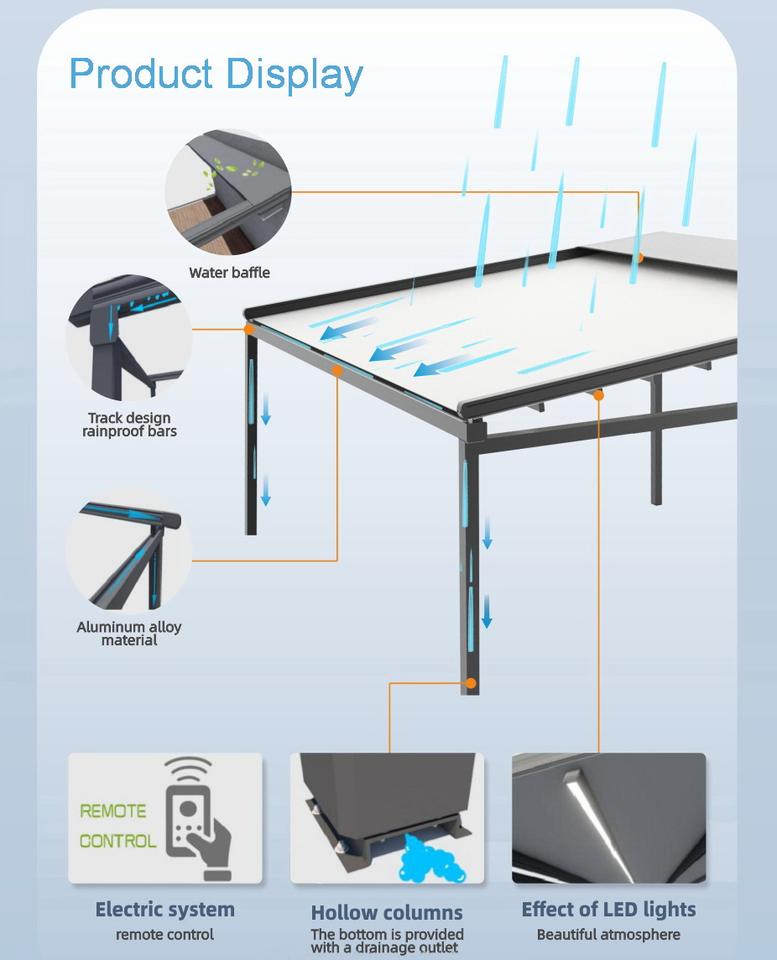 Product Display

Water baffle

Track design rainproof bars

Aluminum alloy material

REMOTE CONTROL

Electric system
remote control

Hollow columns
The bottom is provided with a drainage outlet

Effect of LED lights
Beautiful atmosphere