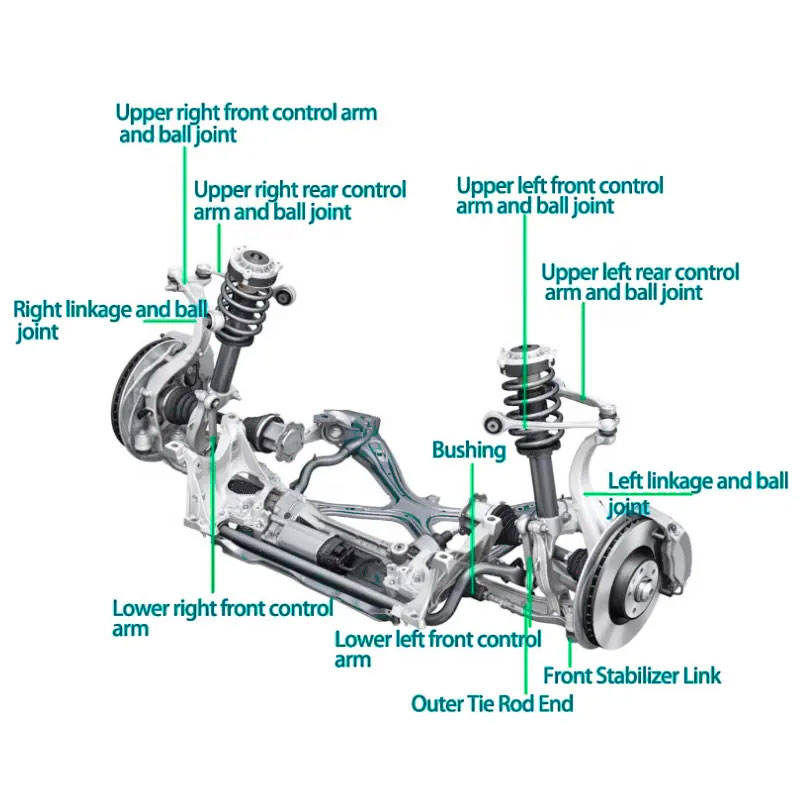 Upper right front control arm and ball joint

Upper right rear control arm and ball joint

Upper left front control arm and ball joint

Upper left rear control arm and ball joint

Right linkage and ball joint

Bushing

Left linkage and ball joint

Lower right front control arm

Lower left front control arm

Front Stabilizer Link

Outer Tie Rod End