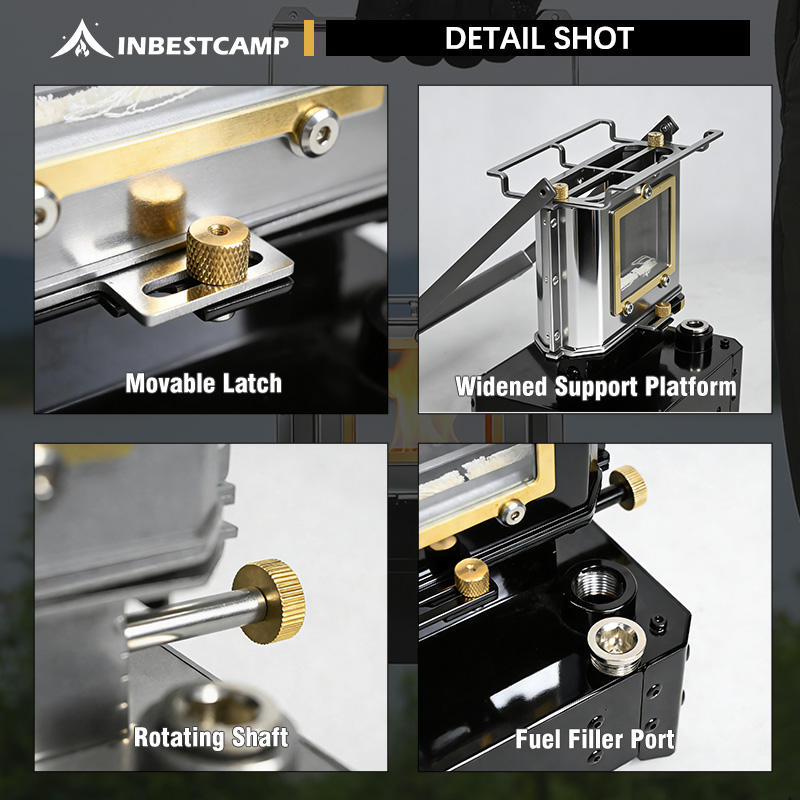 INBESTCAMP

DETAIL SHOT

Movable Latch

Widened Support Platform

Rotating Shaft

Fuel Filler Port