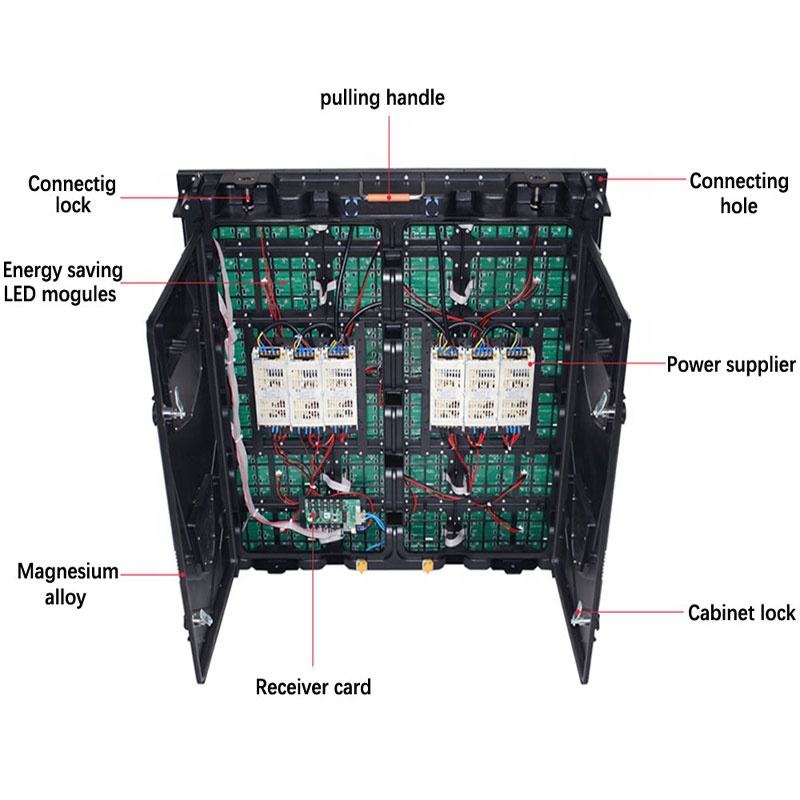 pulling handle

Connectig lock

Connecting hole

Energy saving LED mogules

Power supplier

Magnesium alloy

Cabinet lock

Receiver card